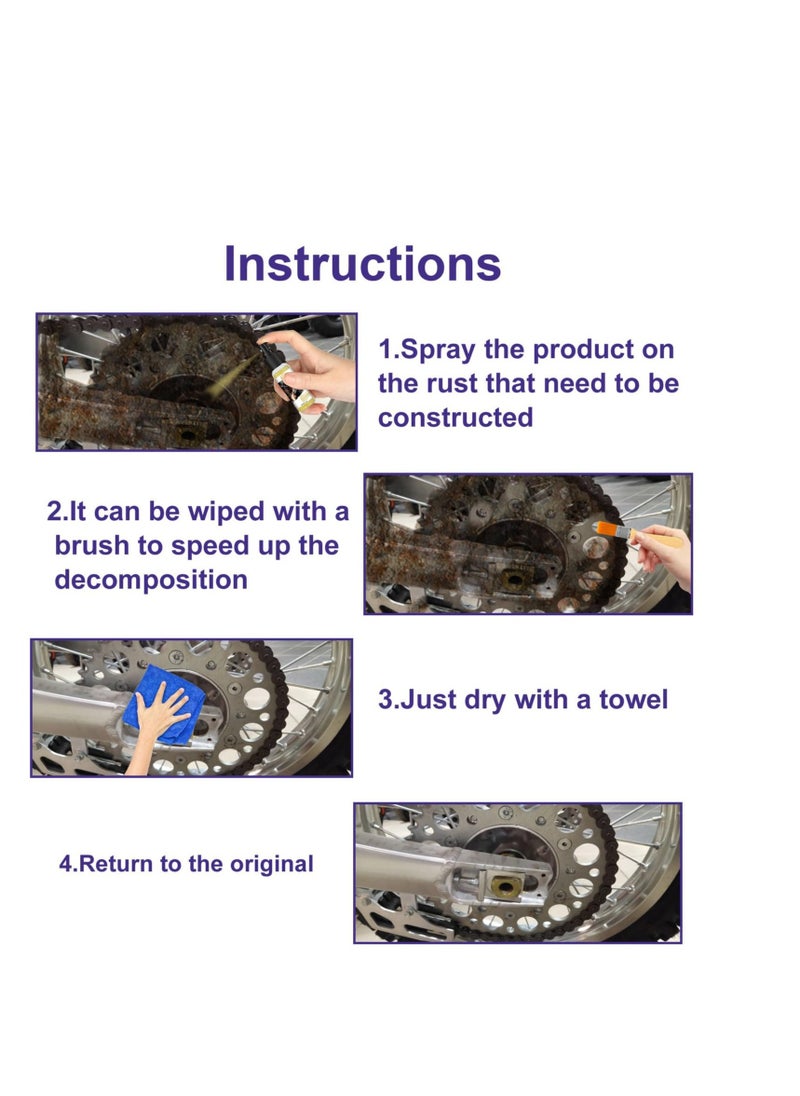 Instructions

1.Spray the product on the rust that need to be constructed

2.It can be wiped with a brush to speed up the decomposition

3.Just dry with a towel

4.Return to the original