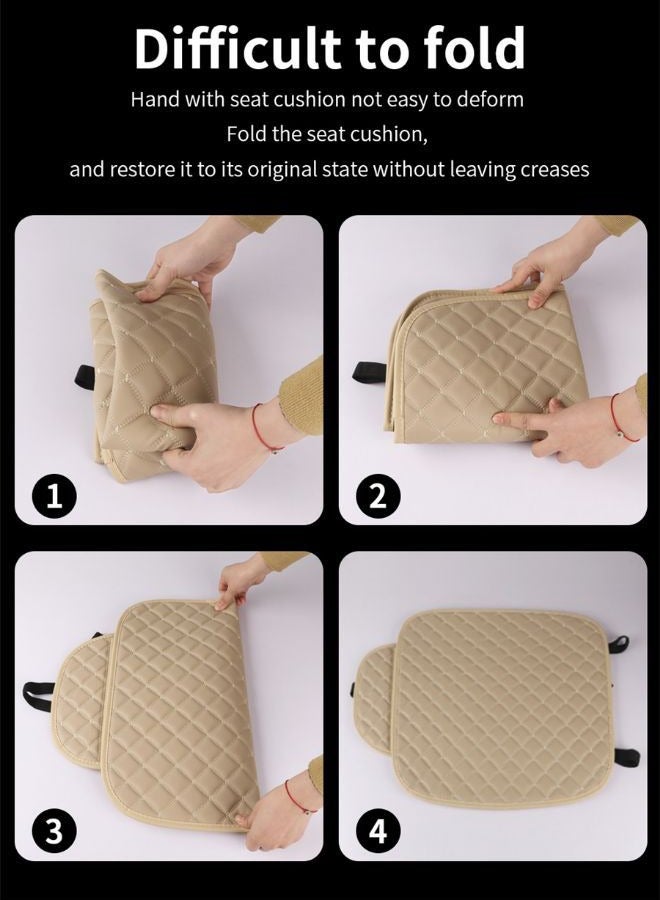 Difficult to fold

Hand with seat cushion not easy to deform
Fold the seat cushion,
and restore it to its original state without leaving creases

1

2

3

4