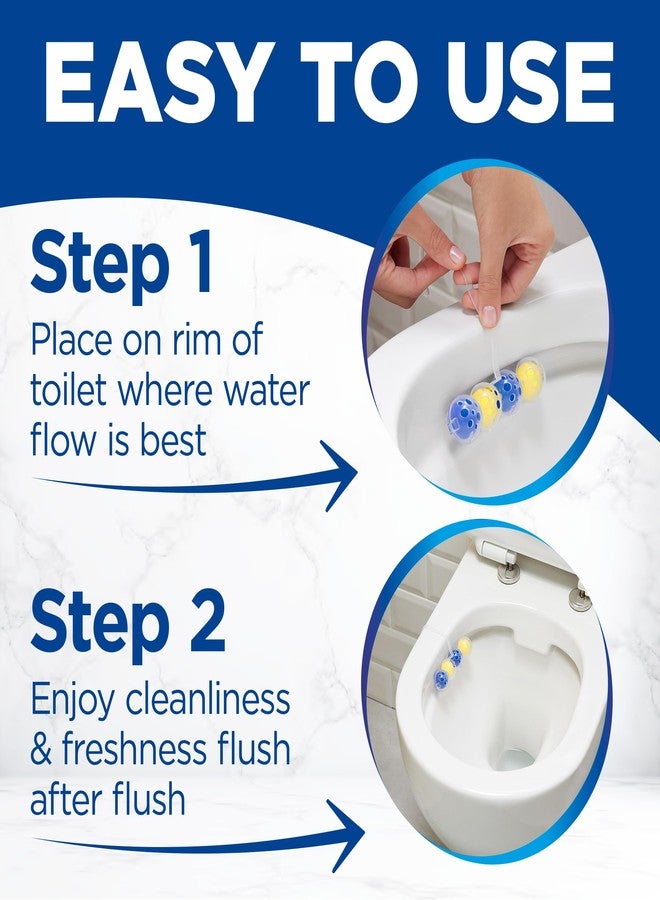 EASY TO USE

Step 1
Place on rim of toilet where water flow is best

Step 2
Enjoy cleanliness & freshness flush after flush