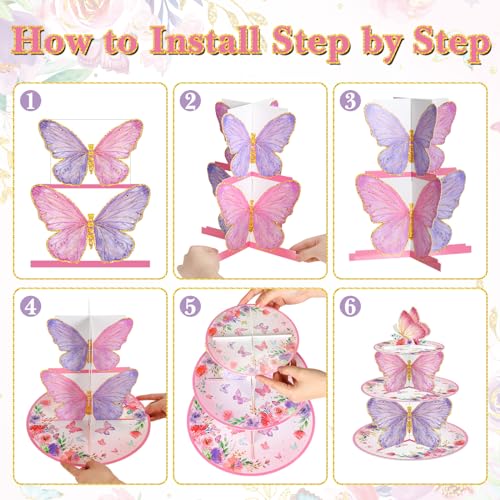 How to Install Step by Step

1

2

3

4

5

6