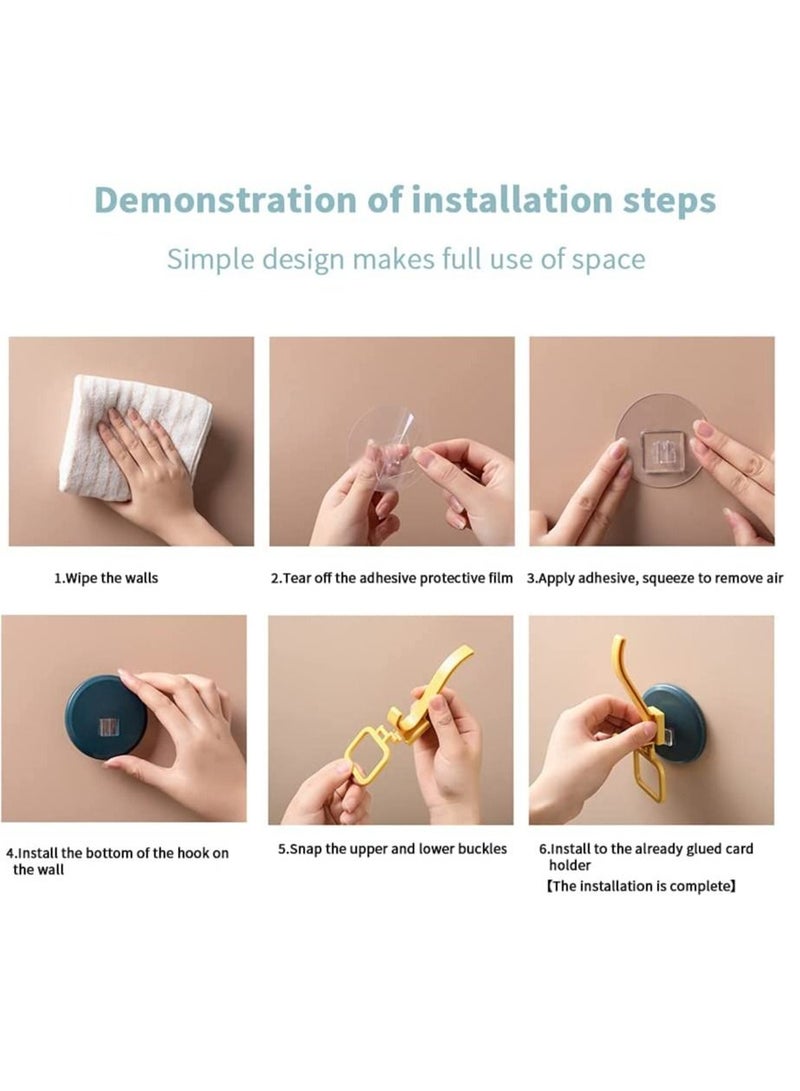 Demonstration of installation steps

Simple design makes full use of space

1.Wipe the walls

2.Tear off the adhesive protective film

3.Apply adhesive, squeeze to remove air

4.Install the bottom of the hook on the wall

5.Snap the upper and lower buckles

6.Install to the already glued card holder
【The installation is complete】