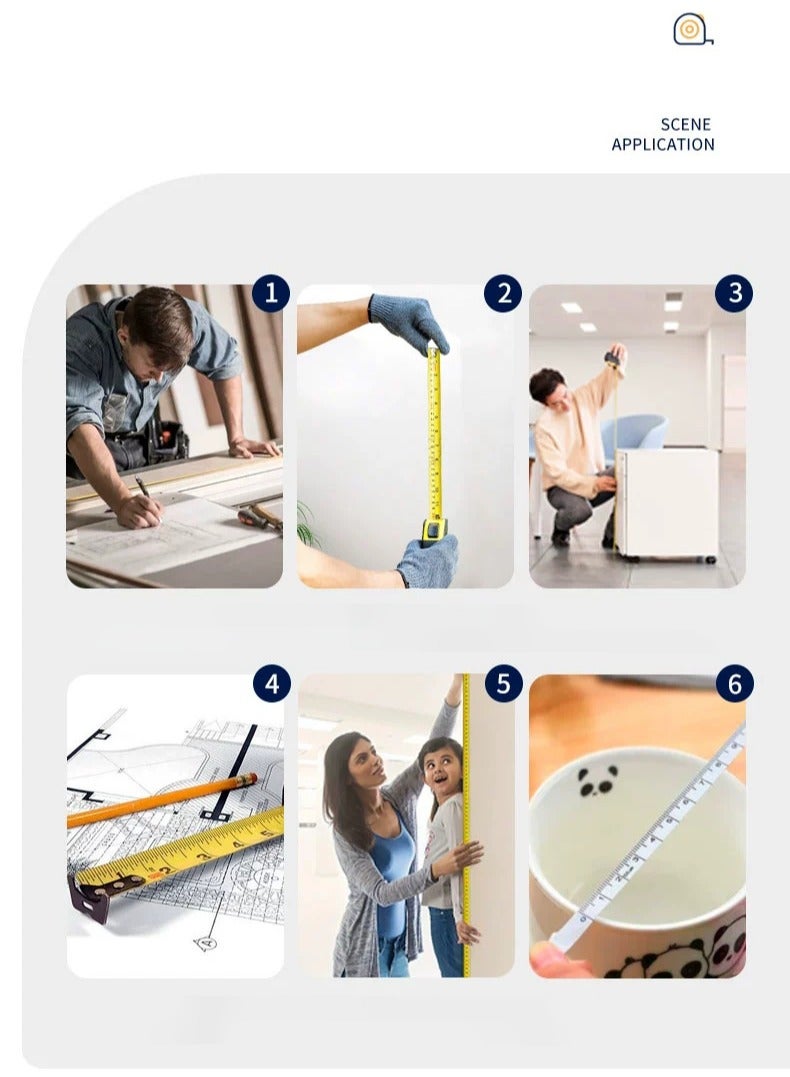 SCENE
APPLICATION

1
2
3
4
5
6