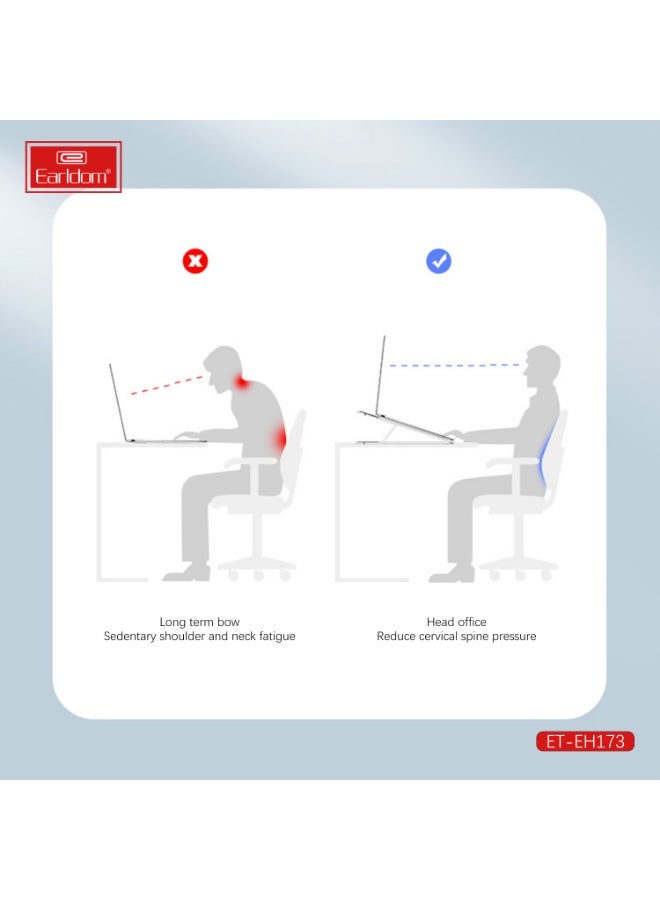 Earldom®

Long term bow
Sedentary shoulder and neck fatigue

Head office
Reduce cervical spine pressure

ET-EH173