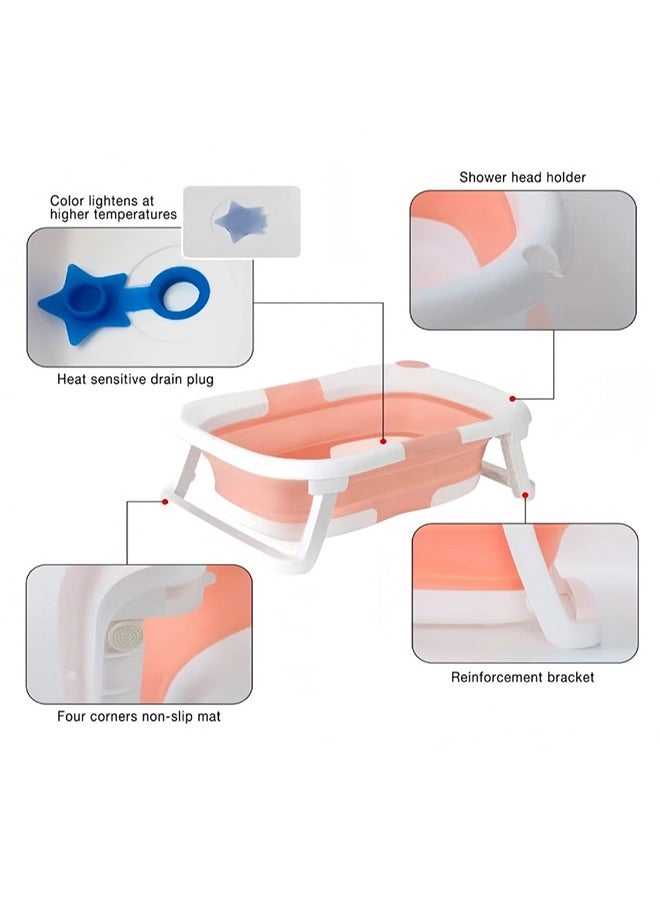 Color lightens at higher temperatures

Heat sensitive drain plug

Shower head holder

Four corners non-slip mat

Reinforcement bracket