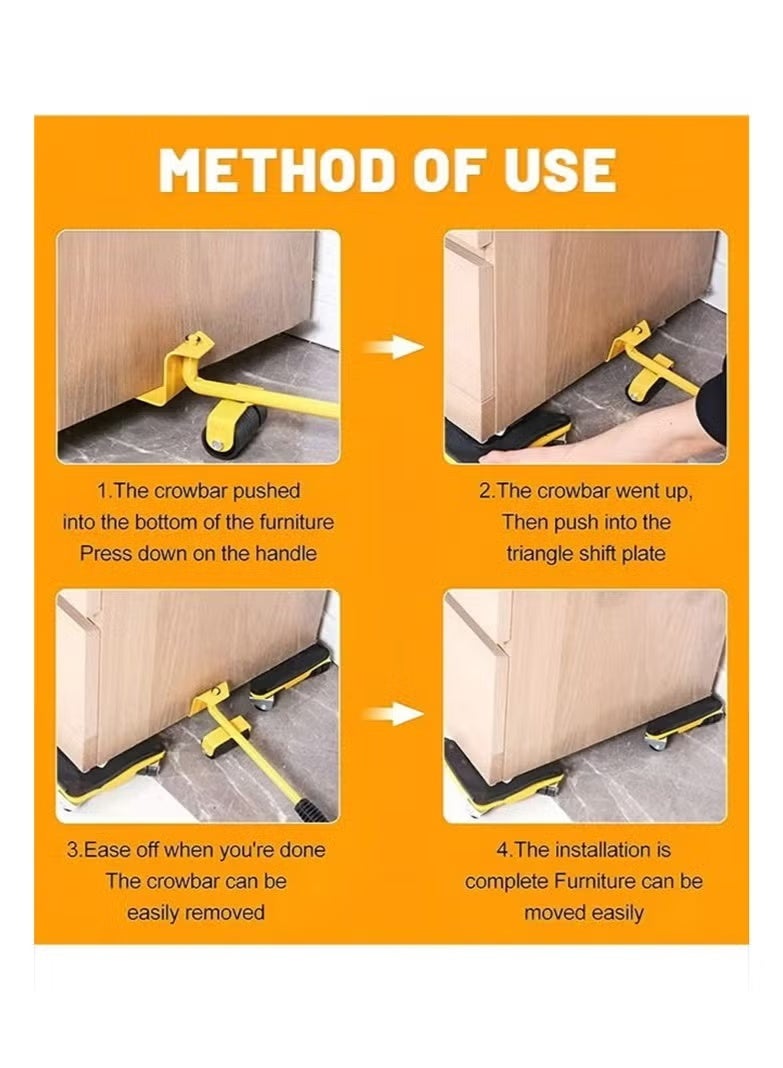 METHOD OF USE

1.The crowbar pushed into the bottom of the furniture Press down on the handle

2.The crowbar went up, Then push into the triangle shift plate

3.Ease off when you're done The crowbar can be easily removed

4.The installation is complete Furniture can be moved easily