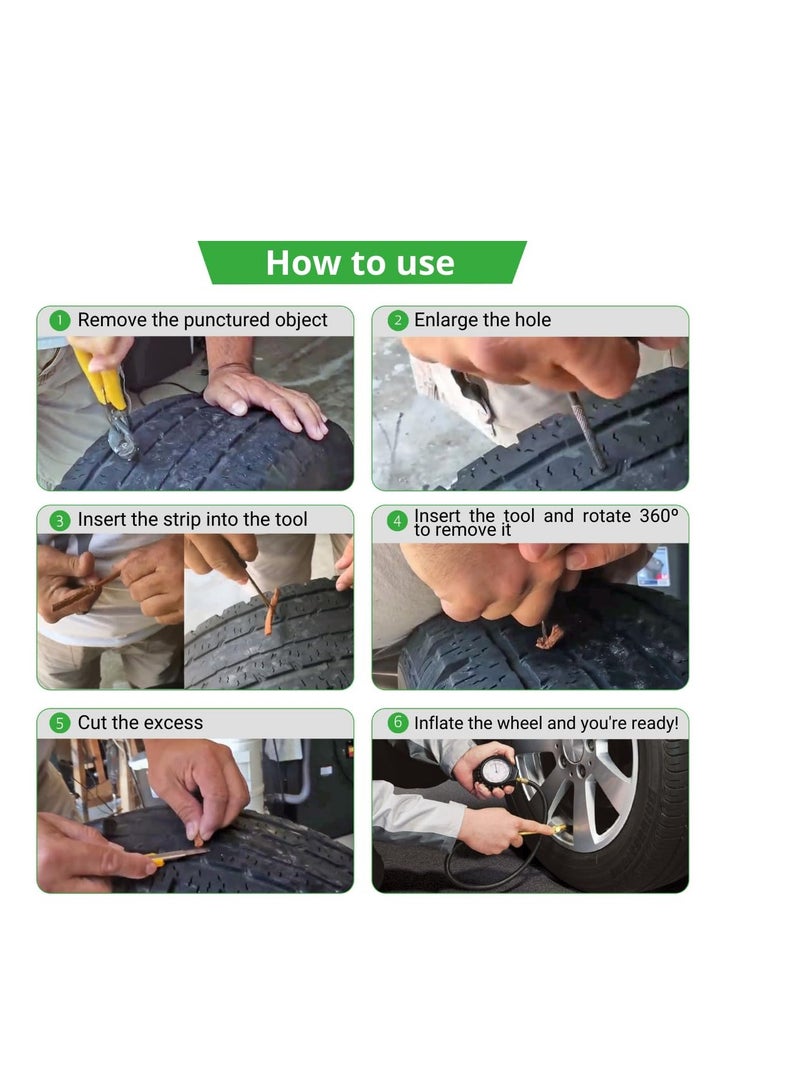 How to use

1 Remove the punctured object

2 Enlarge the hole

3 Insert the strip into the tool

4 Insert the tool and rotate 360° to remove it

5 Cut the excess

6 Inflate the wheel and you're ready!