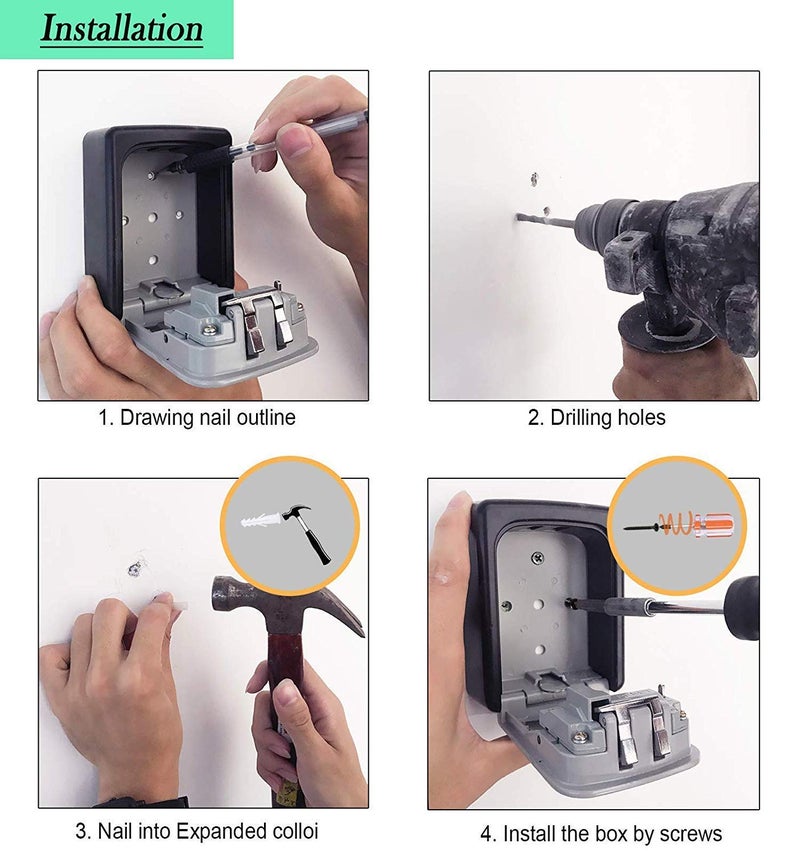 Installation

1. Drawing nail outline

2. Drilling holes

3. Nail into Expanded colloi

4. Install the box by screws