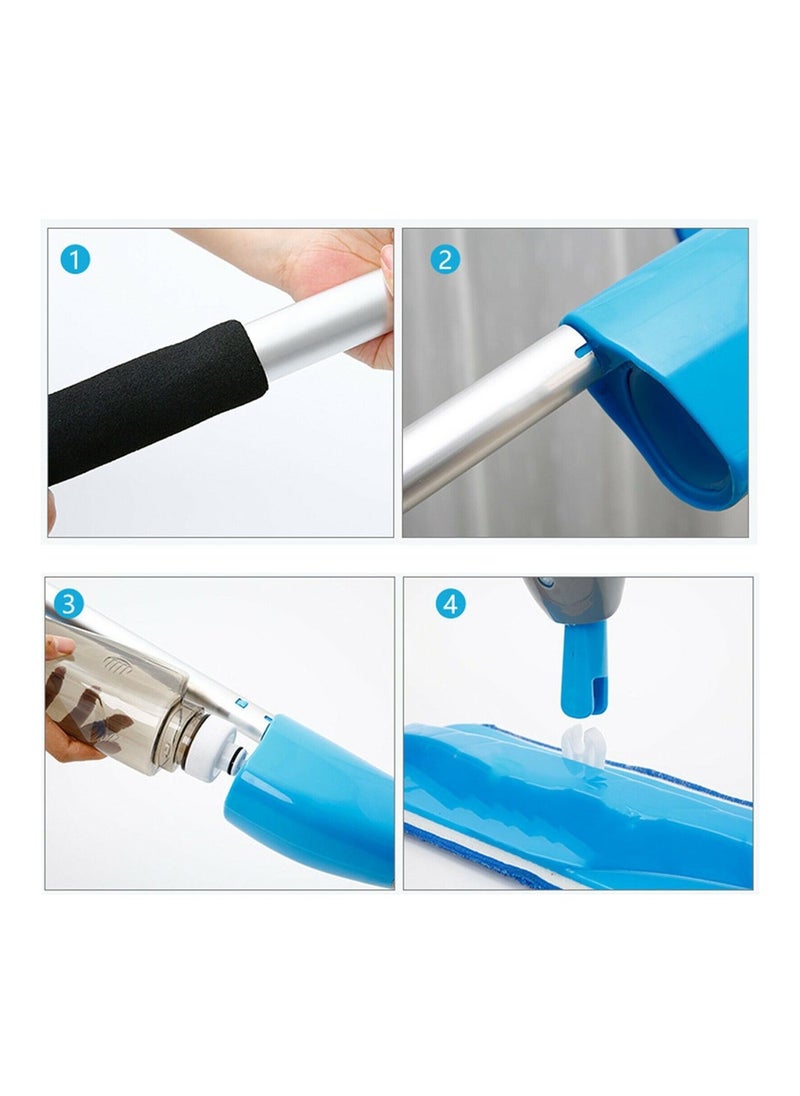 1

2

3

4