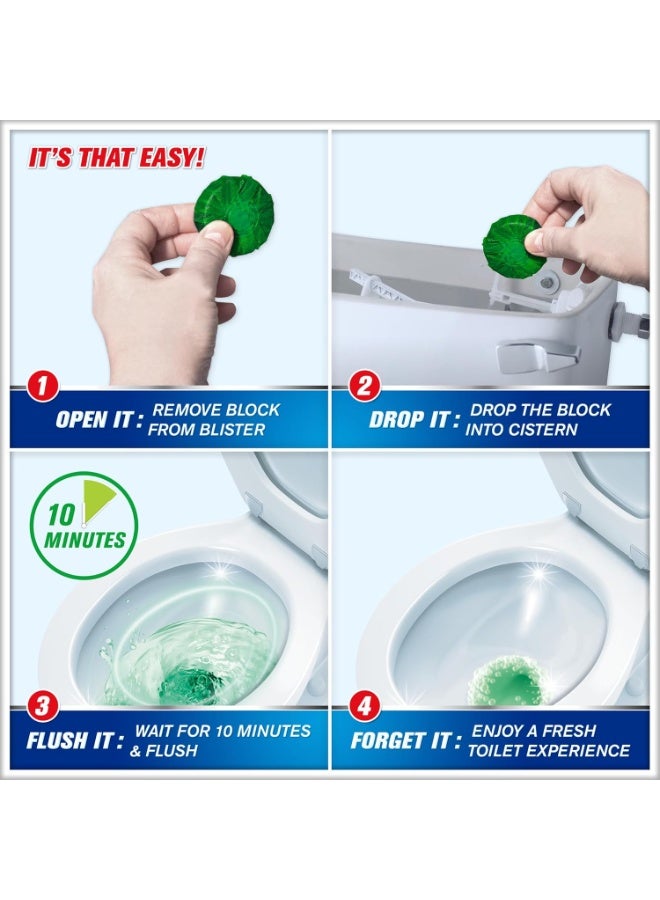 IT'S THAT EASY!

1 OPEN IT : REMOVE BLOCK FROM BLISTER

2 DROP IT : DROP THE BLOCK INTO CISTERN

10 MINUTES

3 FLUSH IT : WAIT FOR 10 MINUTES & FLUSH

4 FORGET IT : ENJOY A FRESH TOILET EXPERIENCE