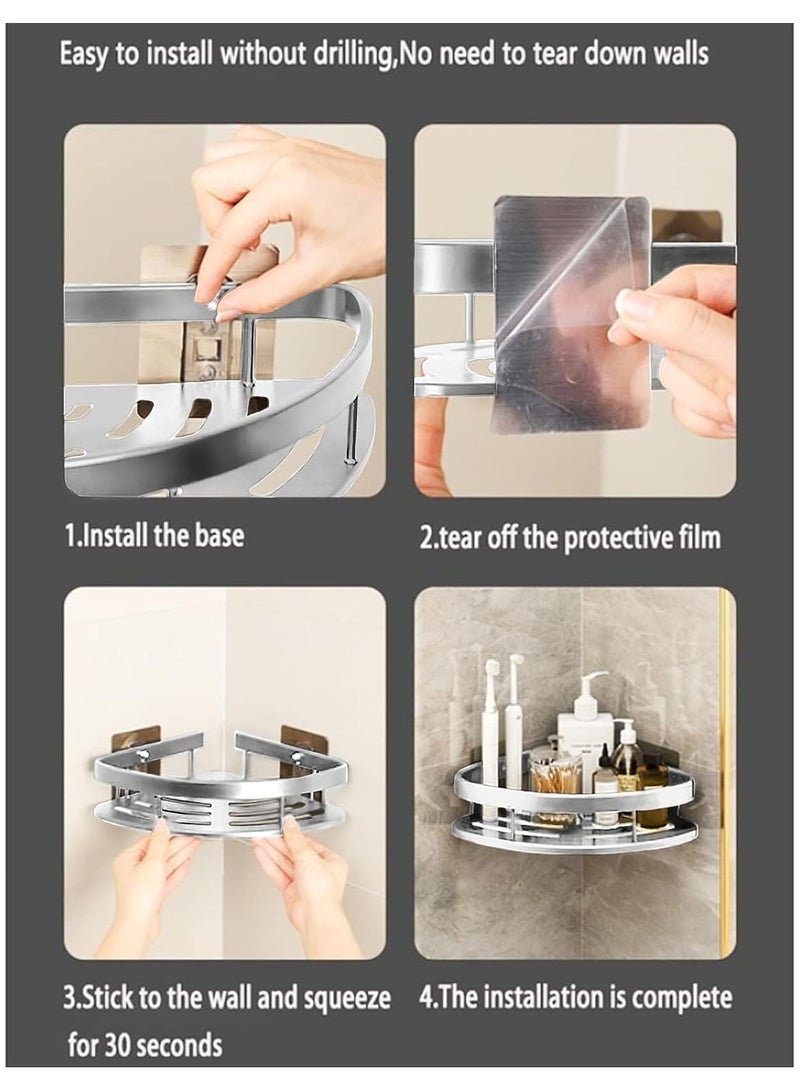 Easy to install without drilling,No need to tear down walls

1.Install the base

2.tear off the protective film

3.Stick to the wall and squeeze for 30 seconds

4.The installation is complete