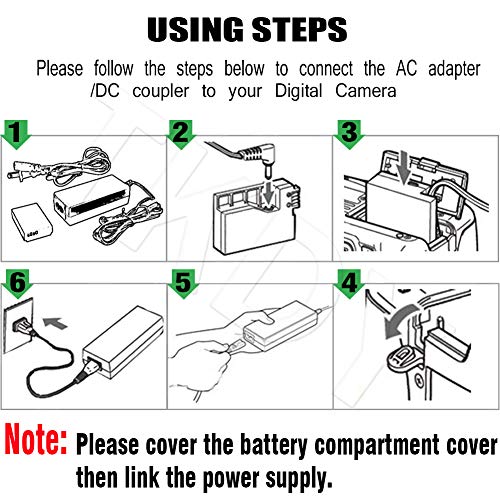 USING STEPS

Please follow the steps below to connect the AC adapter /DC coupler to your Digital Camera

1

2

3

6

5

4

Note: Please cover the battery compartment cover then link the power supply.