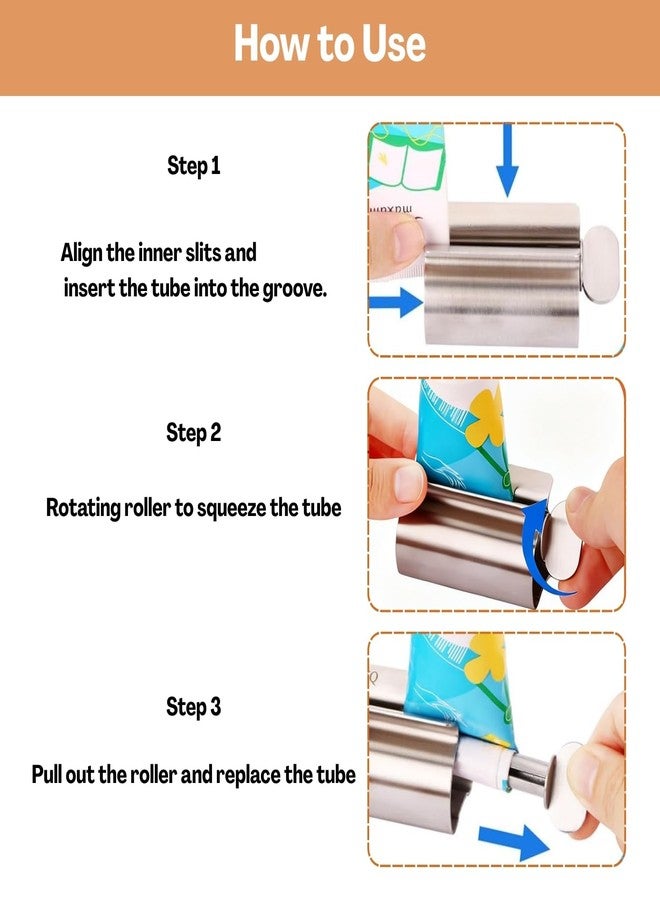 How to Use

Step 1

Align the inner slits and insert the tube into the groove.

Step 2

Rotating roller to squeeze the tube

Step 3

Pull out the roller and replace the tube