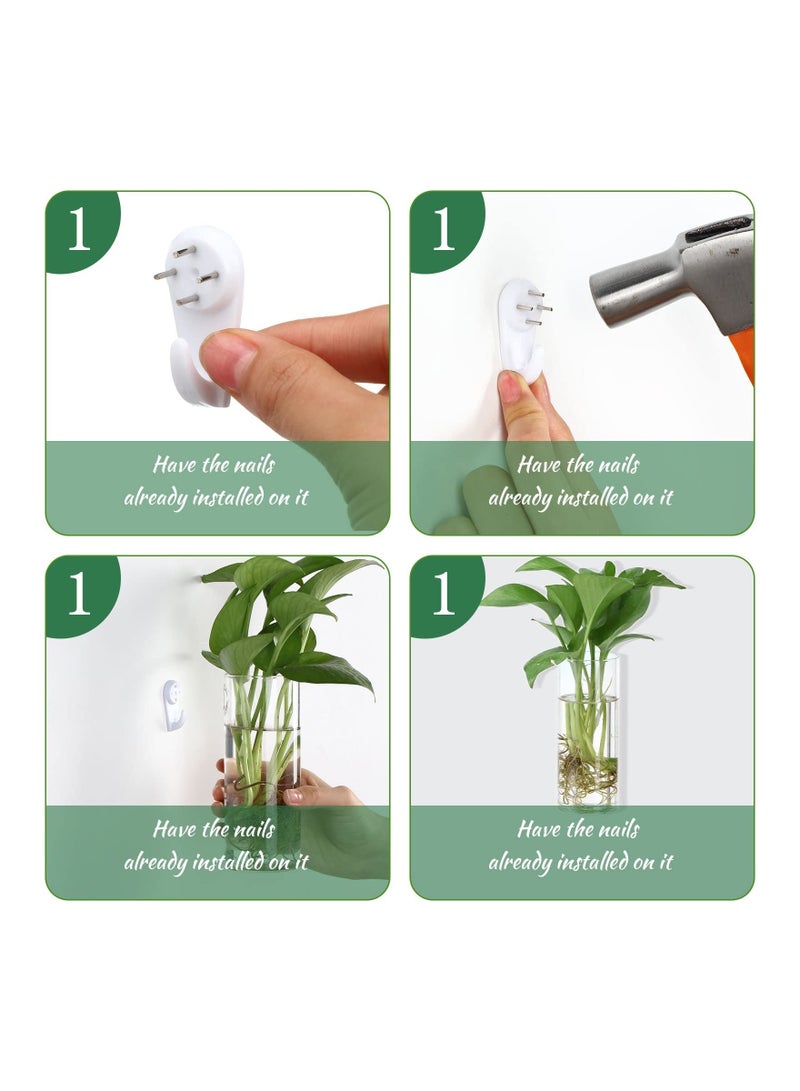 1

Have the nails already installed on it

1

Have the nails already installed on it

1

Have the nails already installed on it

1

Have the nails already installed on it