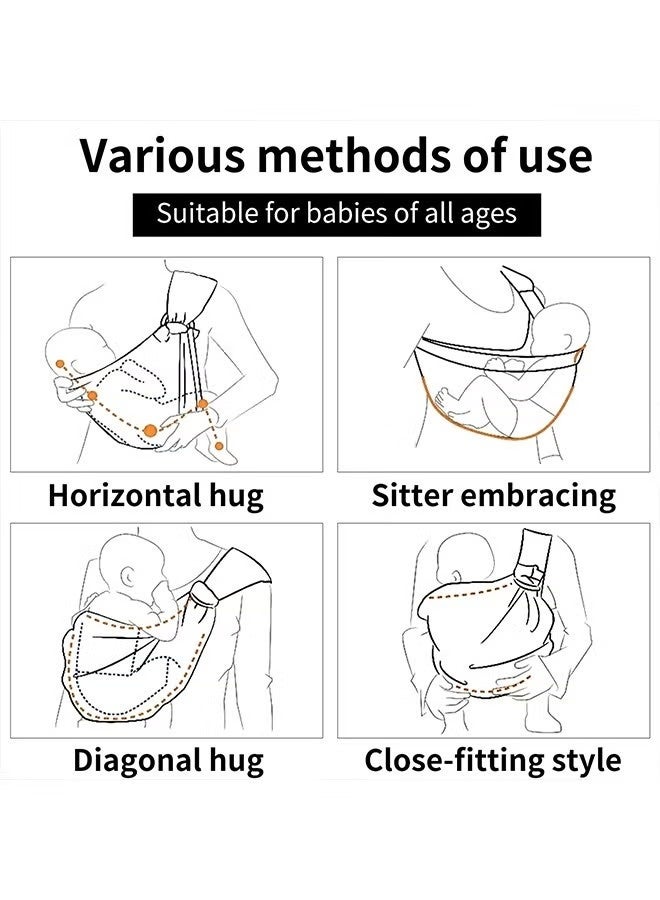 Various methods of use

Suitable for babies of all ages

Horizontal hug

Sitter embracing

Diagonal hug

Close-fitting style