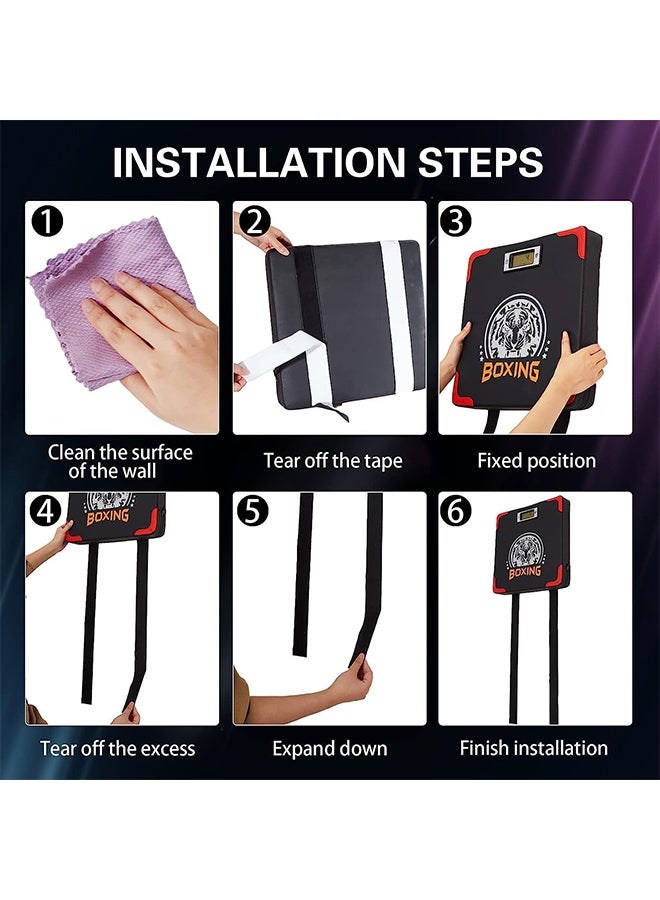 INSTALLATION STEPS

1

Clean the surface of the wall

2

Tear off the tape

3

BOXING

Fixed position

4

BOXING

Tear off the excess

5

Expand down

6

BOXING

Finish installation