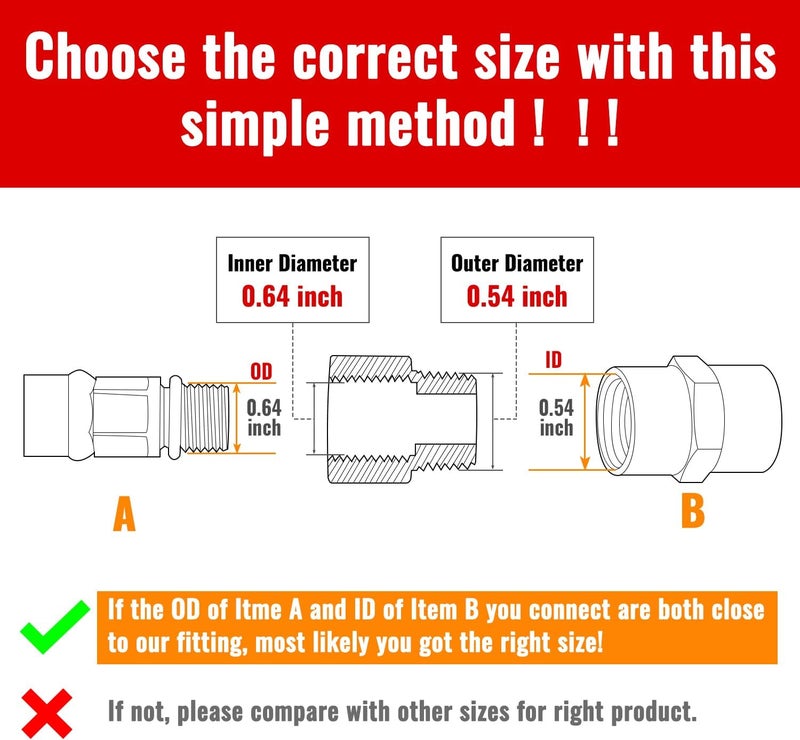 Choose the correct size with this simple method ! ! !

Inner Diameter
0.64 inch

Outer Diameter
0.54 inch

OD
0.64 inch

ID
0.54 inch

A

B

If the OD of Itme A and ID of Item B you connect are both close to our fitting, most likely you got the right size!

If not, please compare with other sizes for right product.