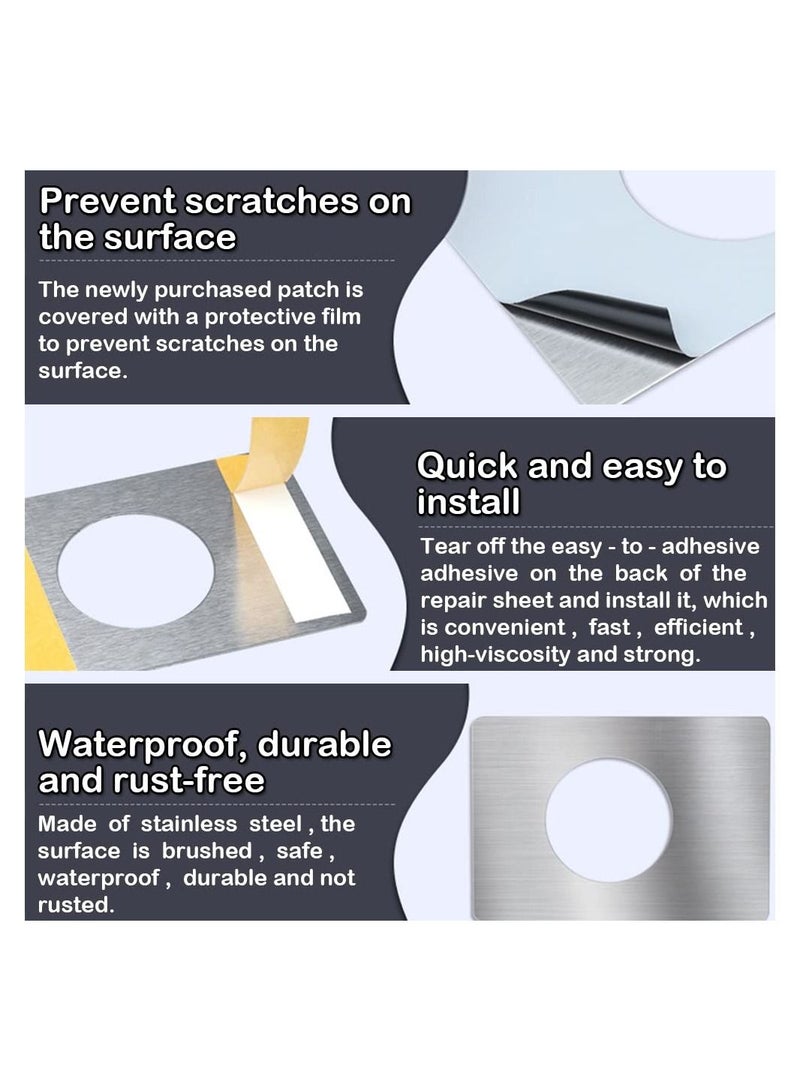 Prevent scratches on the surface

The newly purchased patch is covered with a protective film to prevent scratches on the surface.

Quick and easy to install

Tear off the easy - to - adhesive adhesive on the back of the repair sheet and install it, which is convenient , fast , efficient , high-viscosity and strong.

Waterproof, durable and rust-free

Made of stainless steel , the surface is brushed , safe , waterproof , durable and not rusted.