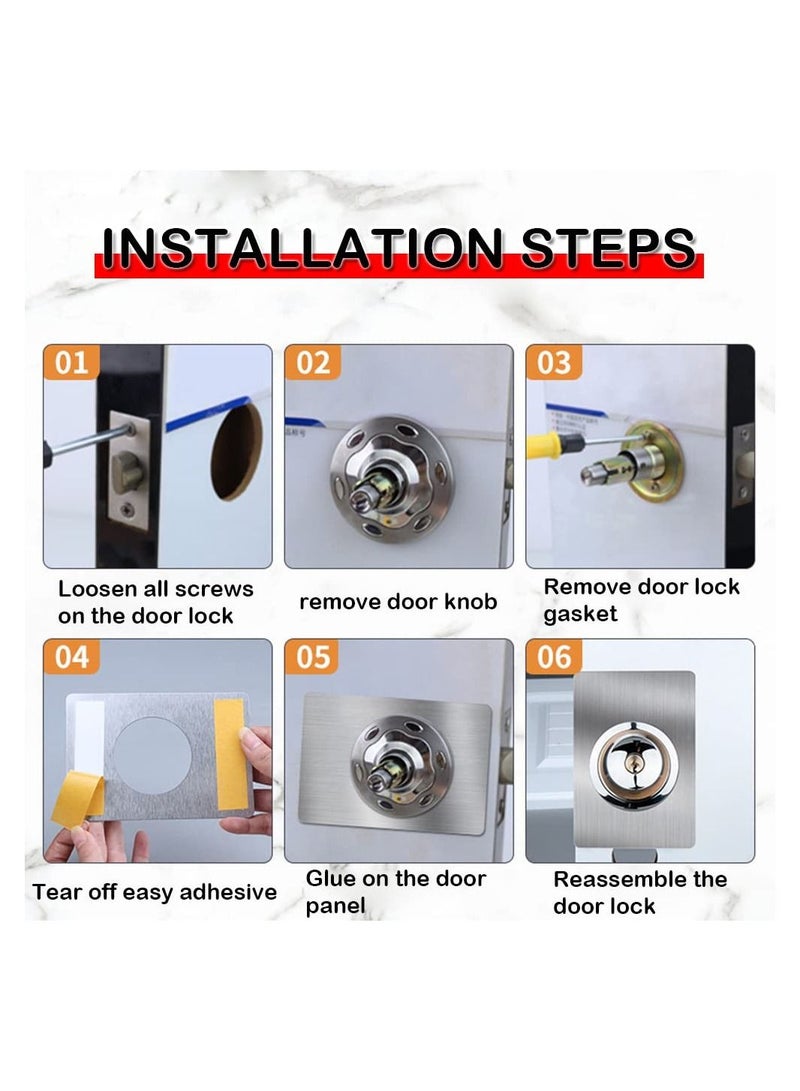 INSTALLATION STEPS

01

Loosen all screws on the door lock

02

remove door knob

03

Remove door lock gasket

04

Tear off easy adhesive

05

Glue on the door panel

06

Reassemble the door lock