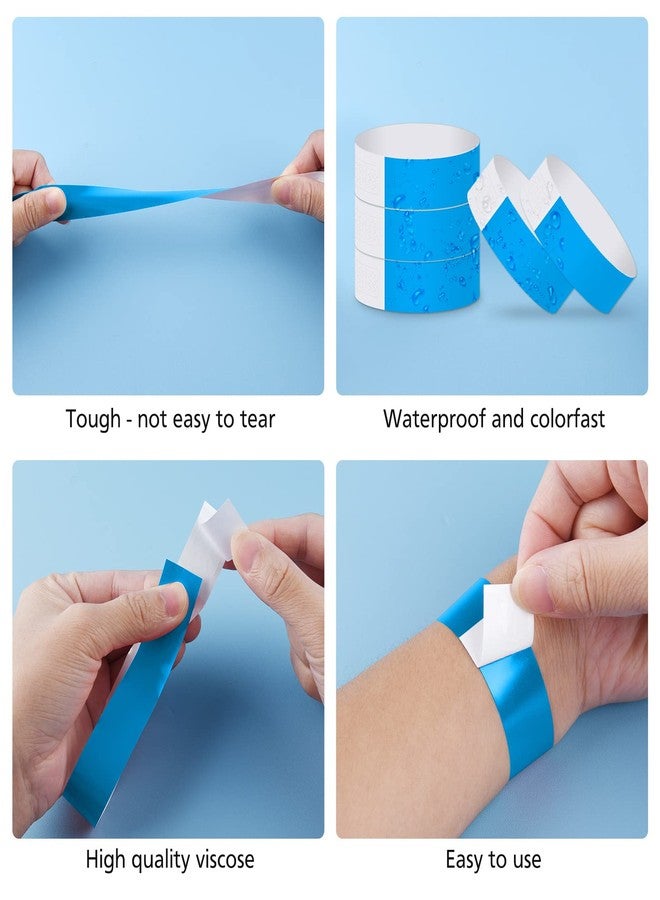 Tough - not easy to tear

Waterproof and colorfast

High quality viscose

Easy to use