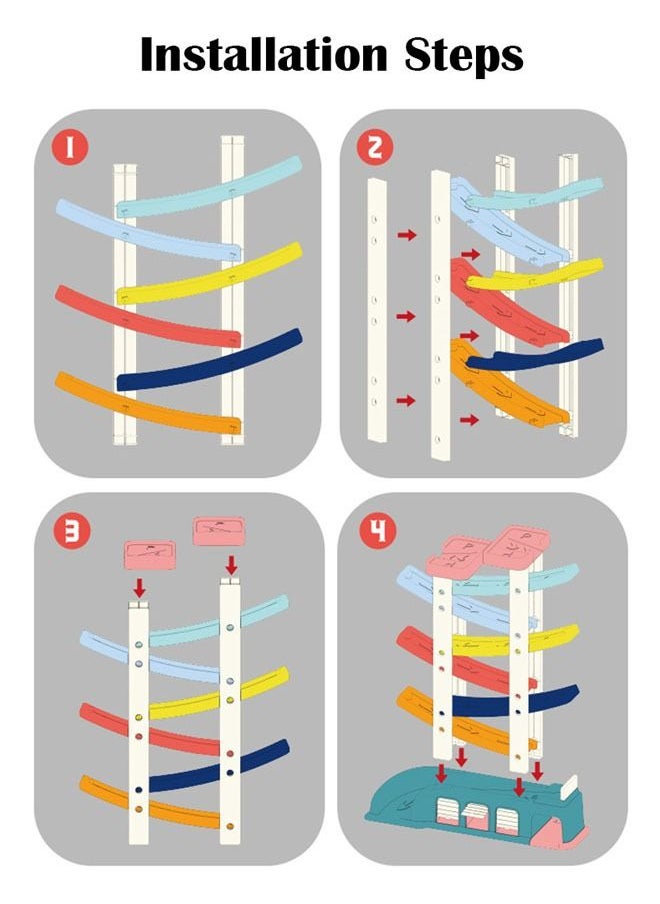 Installation Steps

1

2

3

4