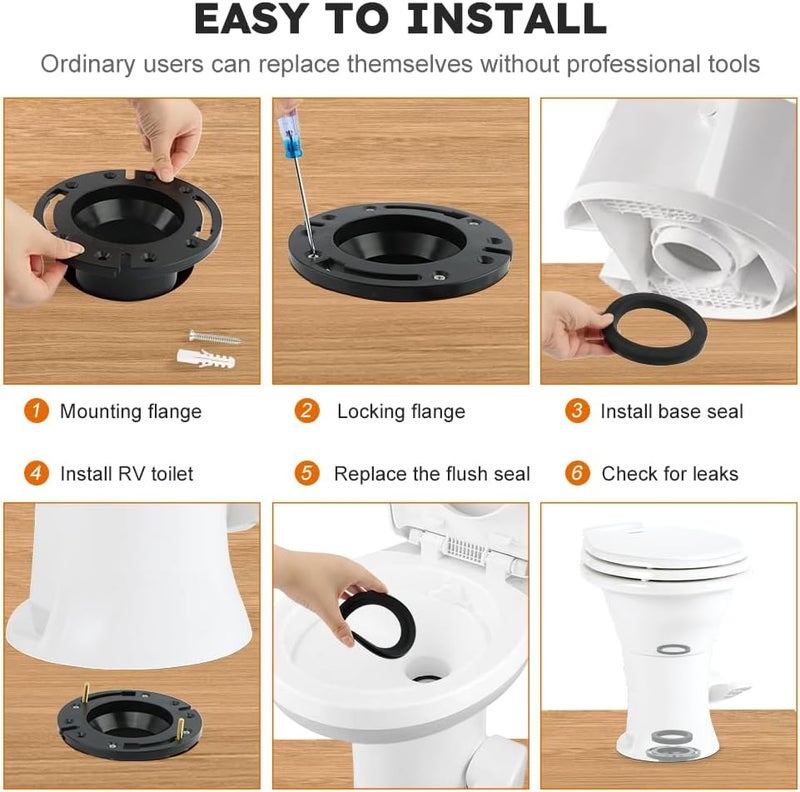 EASY TO INSTALL

Ordinary users can replace themselves without professional tools

1 Mounting flange

2 Locking flange

3 Install base seal

4 Install RV toilet

5 Replace the flush seal

6 Check for leaks