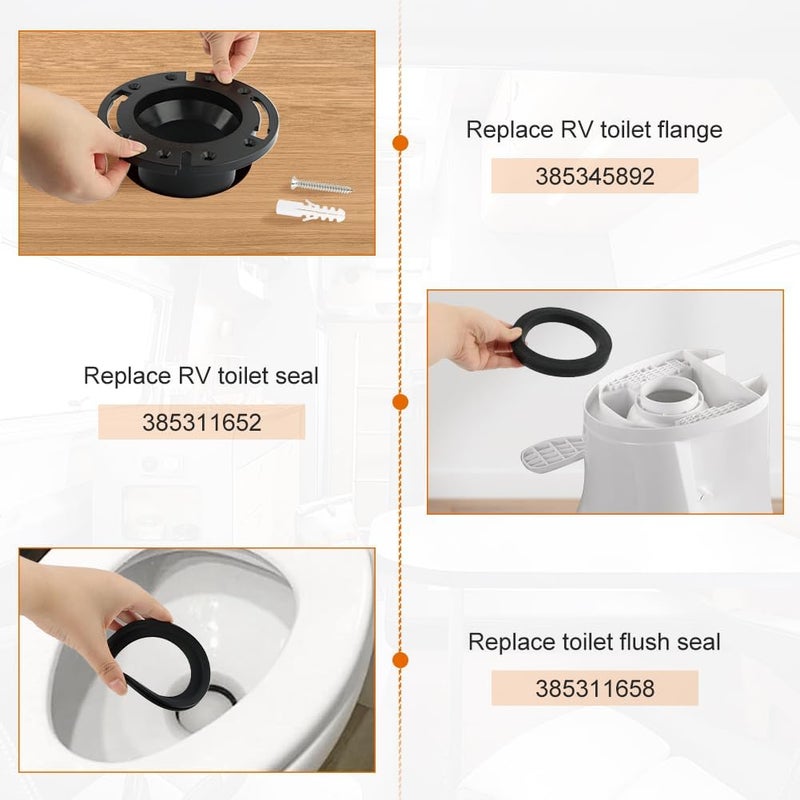 Replace RV toilet flange

385345892

Replace RV toilet seal

385311652

Replace toilet flush seal

385311658