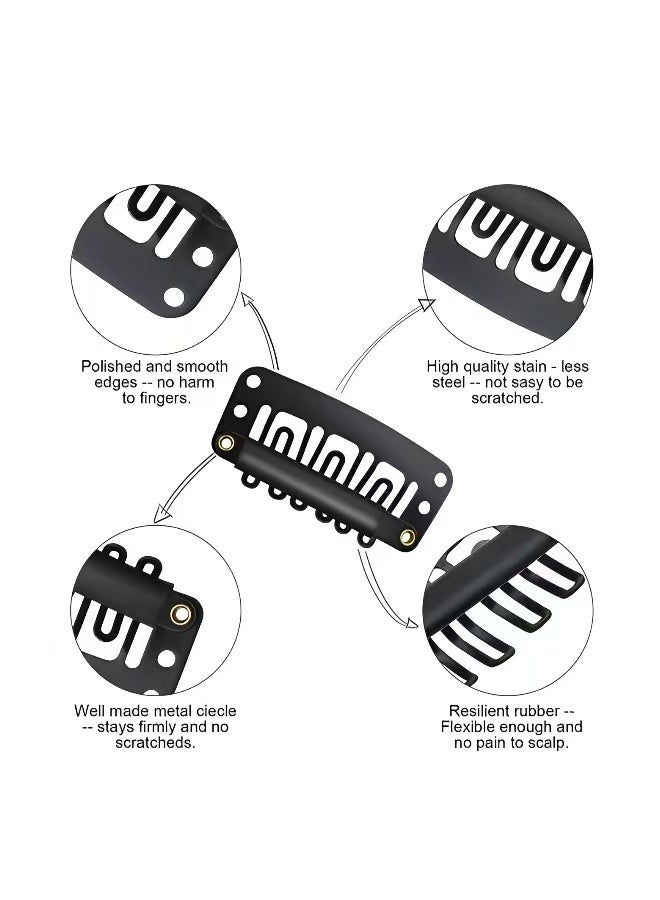 Polished and smooth edges -- no harm to fingers.

High quality stain - less steel -- not sasy to be scratched.

Well made metal ciecle -- stays firmly and no scratcheds.

Resilient rubber -- Flexible enough and no pain to scalp.