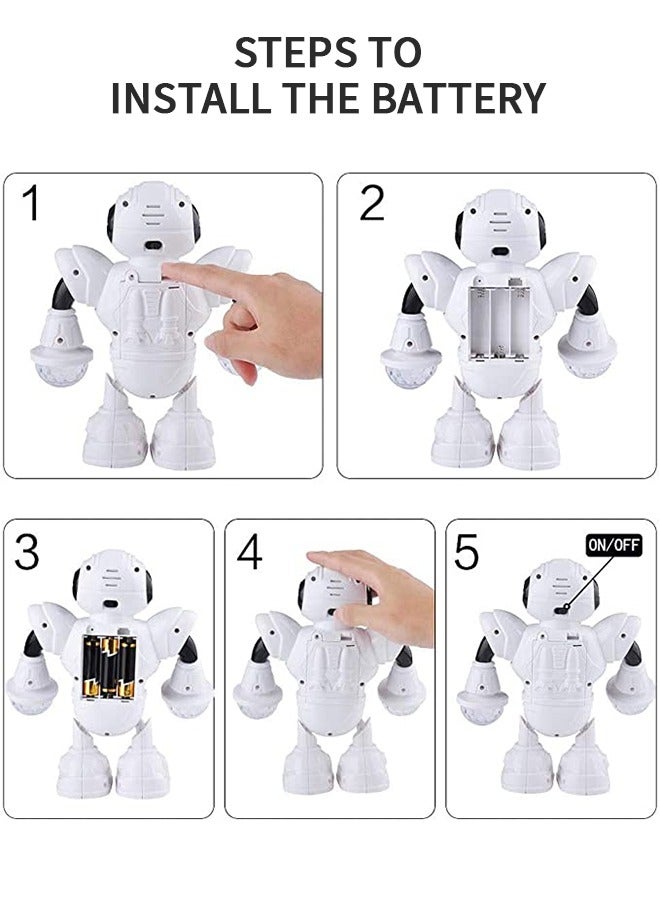 STEPS TO
INSTALL THE BATTERY

1

2

3

4

5

ON/OFF