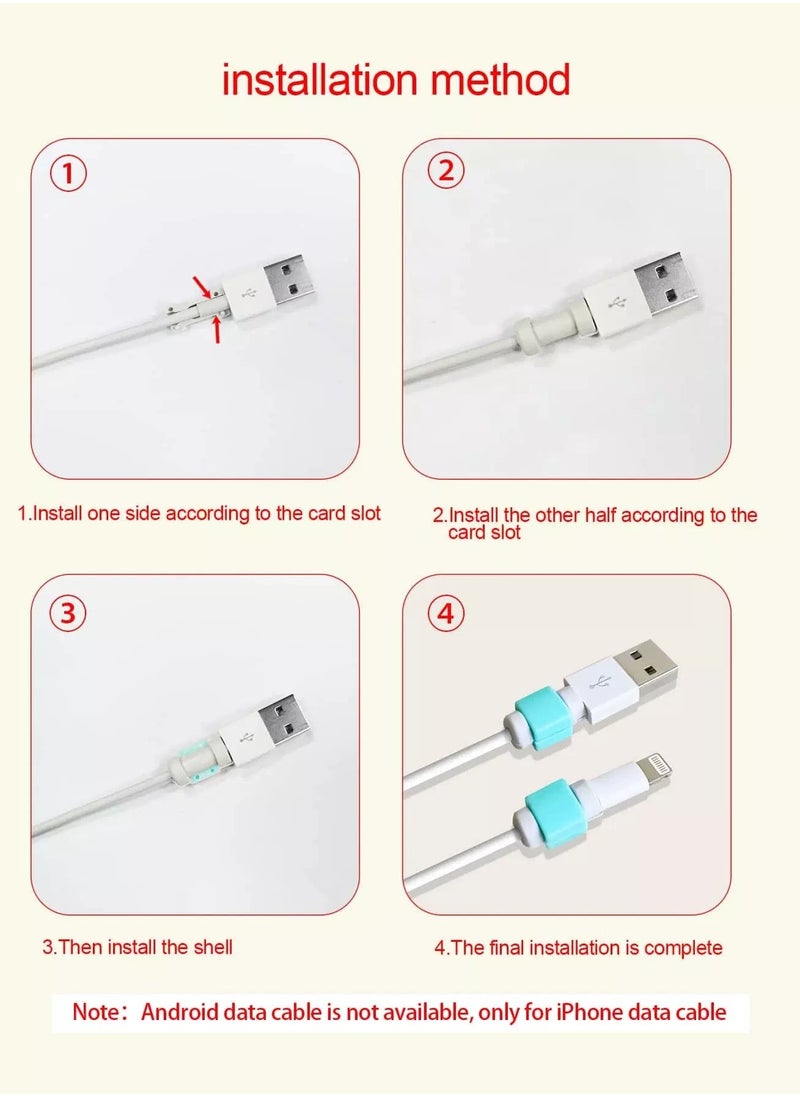 installation method

①

②

1.Install one side according to the card slot

2.Install the other half according to the card slot

③

④

3.Then install the shell

4.The final installation is complete

Note： Android data cable is not available, only for iPhone data cable