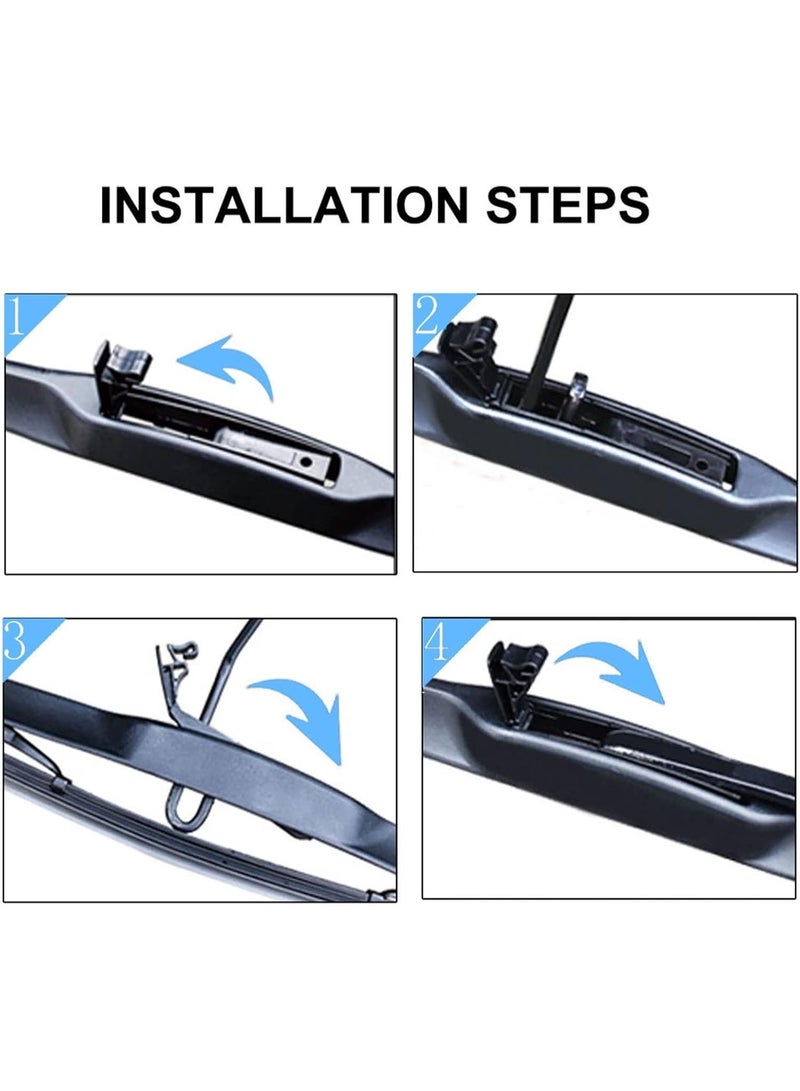 INSTALLATION STEPS

1

2

3

4