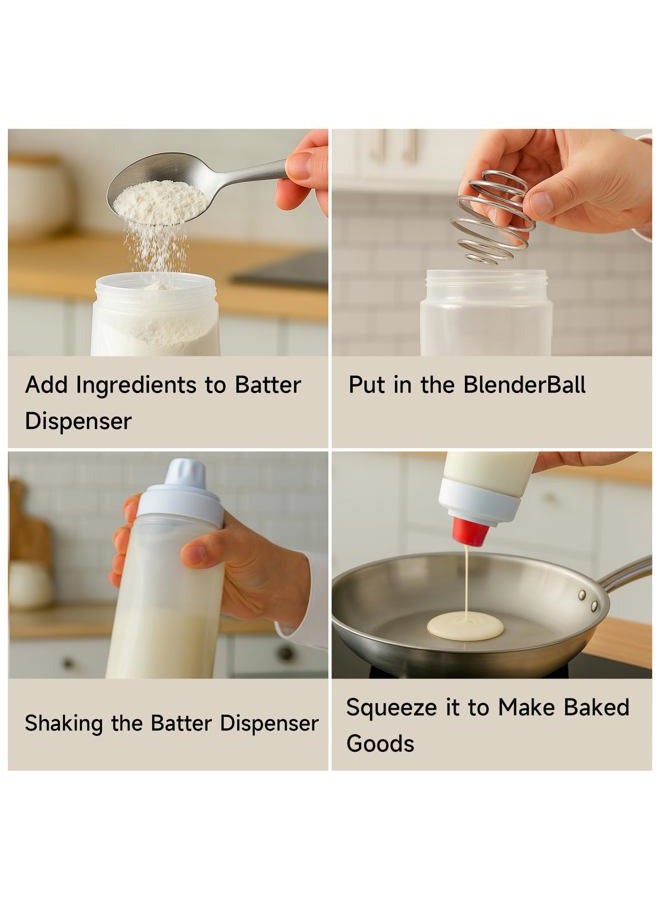 Add Ingredients to Batter Dispenser

Put in the BlenderBall

Shaking the Batter Dispenser

Squeeze it to Make Baked Goods