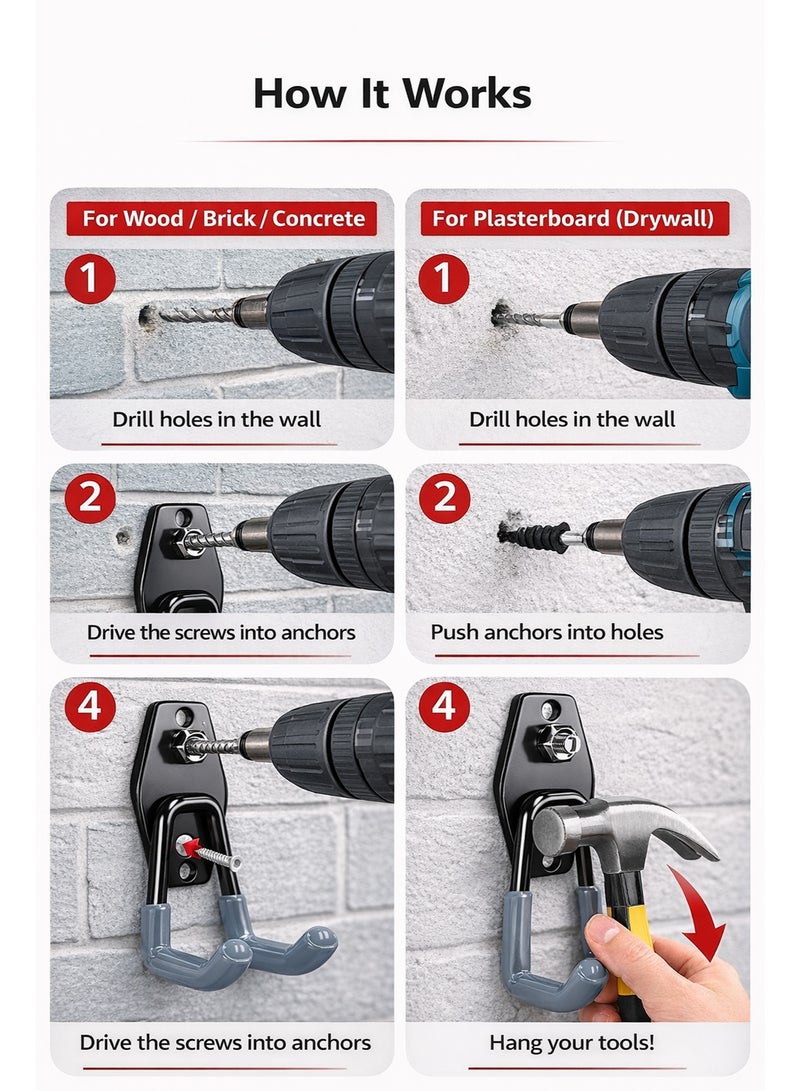 How It Works

For Wood / Brick / Concrete

1

Drill holes in the wall

2

Drive the screws into anchors

4

Drive the screws into anchors

For Plasterboard (Drywall)

1

Drill holes in the wall

2

Push anchors into holes

4

Hang your tools!