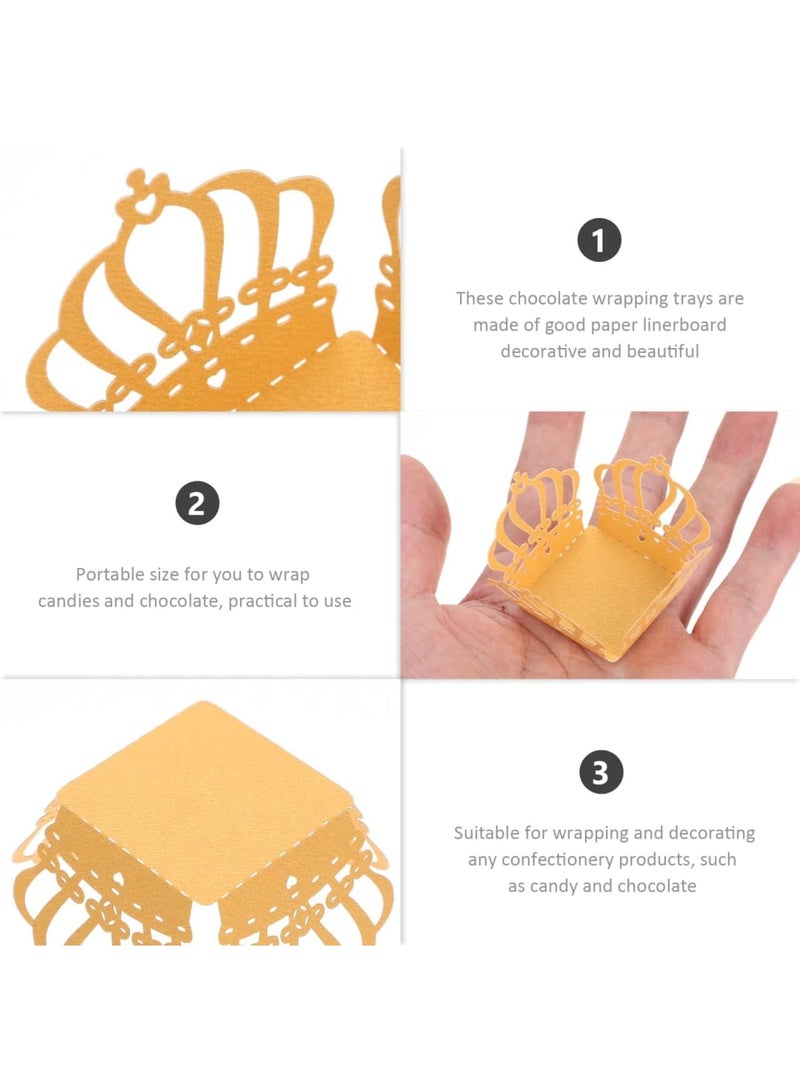 1

These chocolate wrapping trays are made of good paper linerboard decorative and beautiful

2

Portable size for you to wrap candies and chocolate, practical to use

3

Suitable for wrapping and decorating any confectionery products, such as candy and chocolate