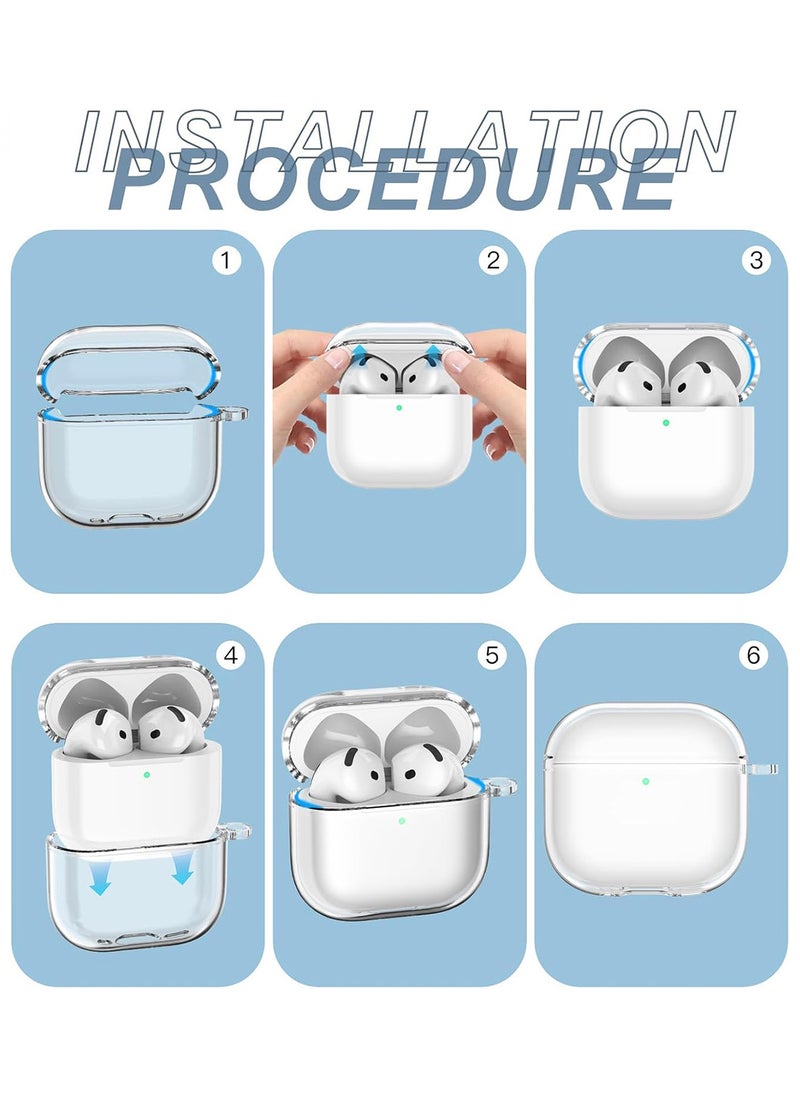 INSTALLATION
PROCEDURE

1

2

3

4

5

6