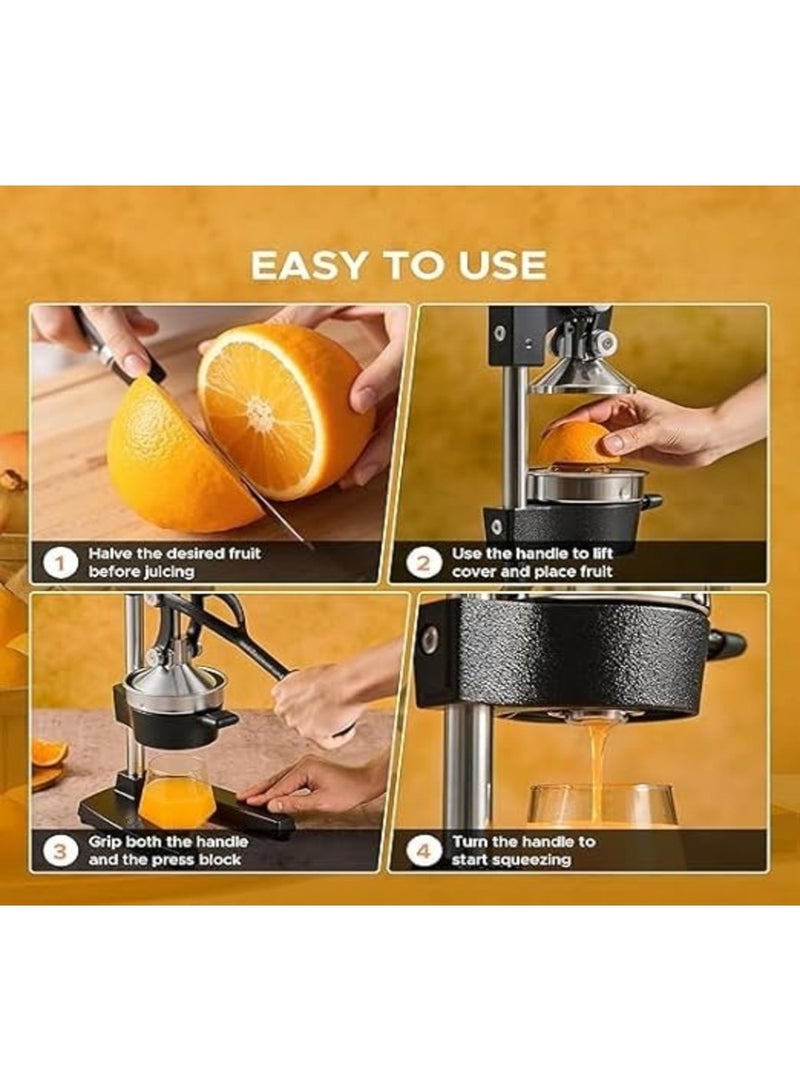 EASY TO USE

1 Halve the desired fruit before juicing

2 Use the handle to lift cover and place fruit

3 Grip both the handle and the press block

4 Turn the handle to start squeezing