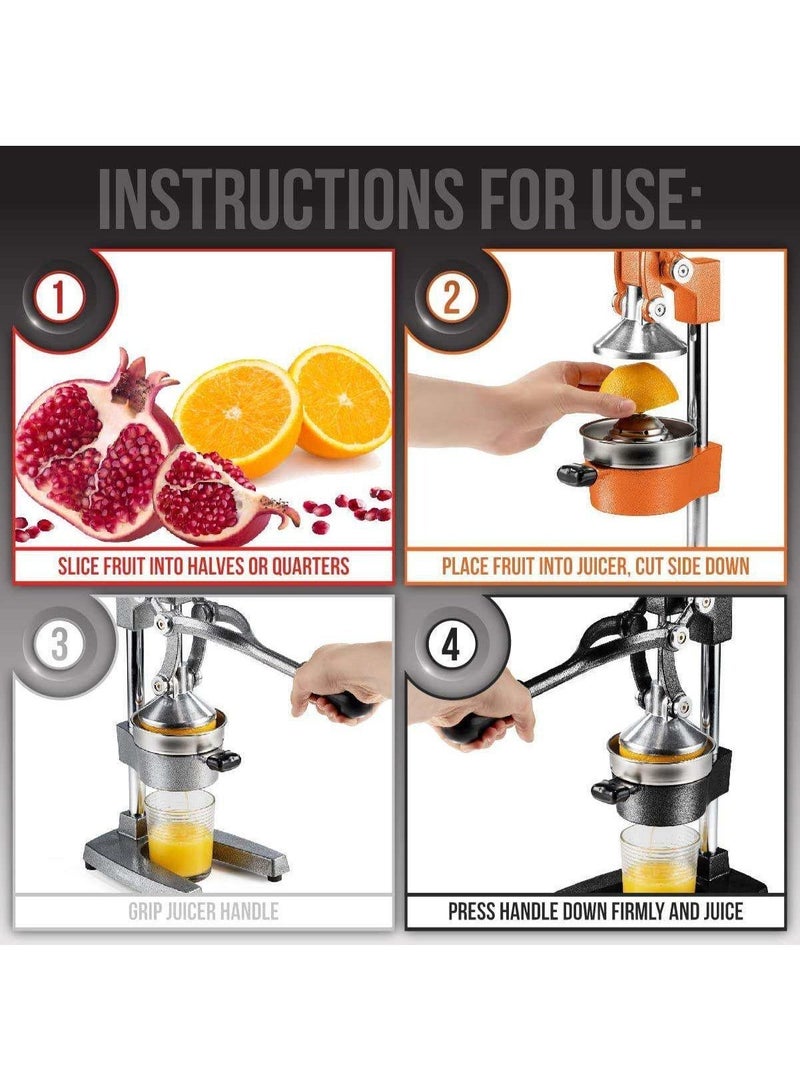 INSTRUCTIONS FOR USE:

1

SLICE FRUIT INTO HALVES OR QUARTERS

2

PLACE FRUIT INTO JUICER, CUT SIDE DOWN

3

GRIP JUICER HANDLE

4

PRESS HANDLE DOWN FIRMLY AND JUICE