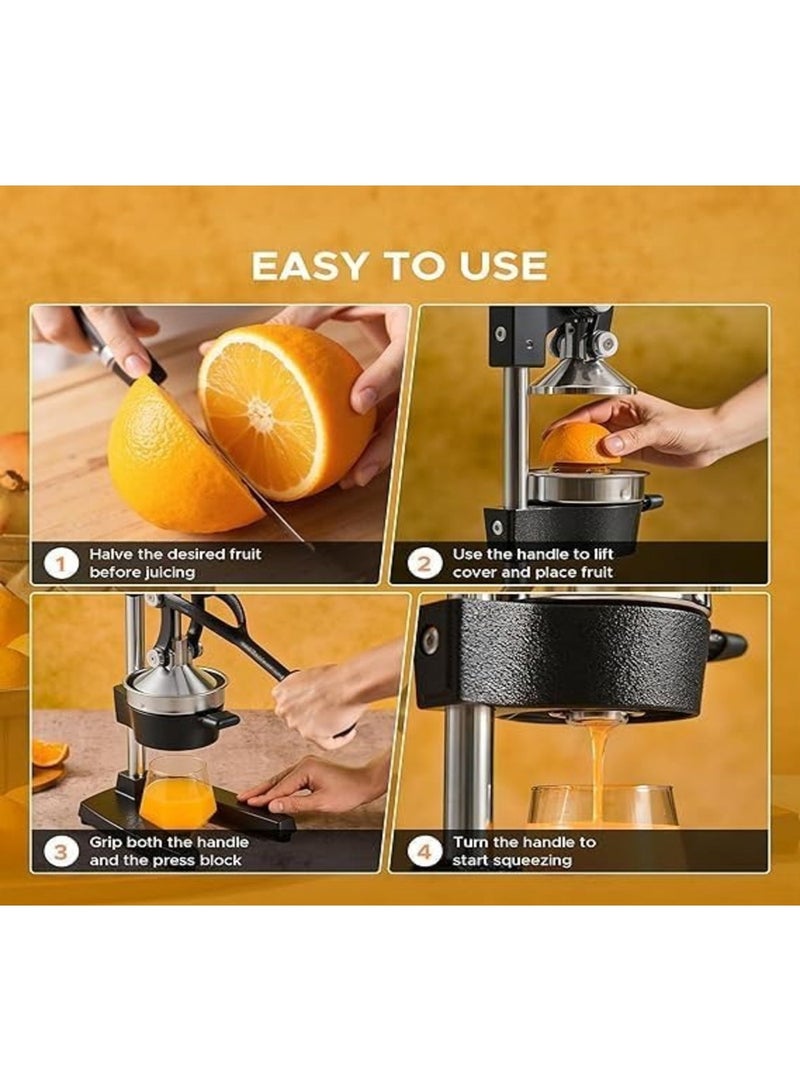 EASY TO USE

1 Halve the desired fruit before juicing

2 Use the handle to lift cover and place fruit

3 Grip both the handle and the press block

4 Turn the handle to start squeezing