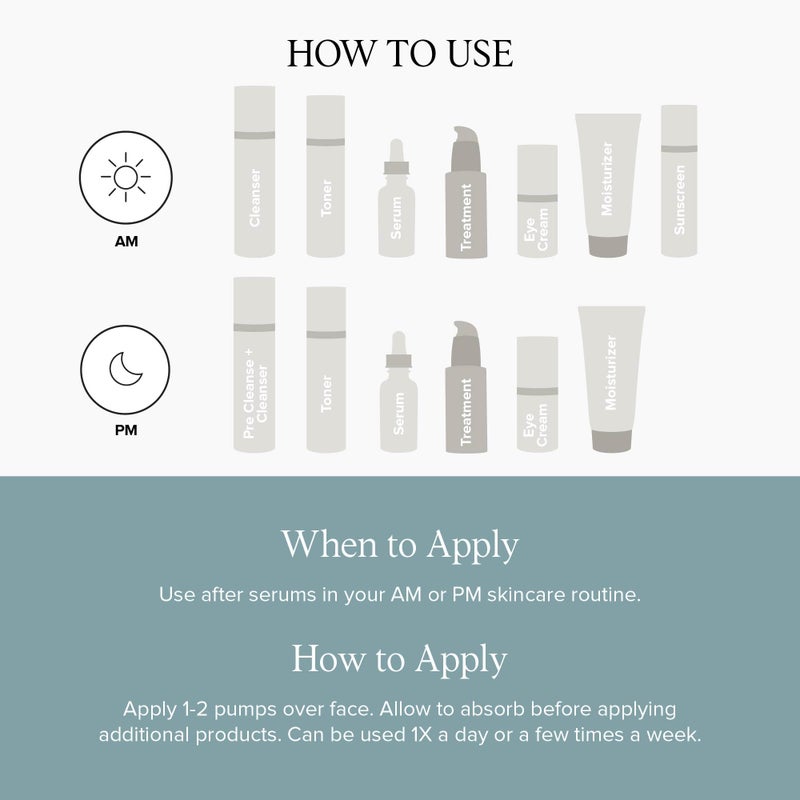 HOW TO USE

AM

Cleanser

Toner

Serum

Treatment

Eye Cream

Moisturizer

Sunscreen

PM

Pre Cleanse + Cleanser

Toner

Serum

Treatment

Eye Cream

Moisturizer

When to Apply

Use after serums in your AM or PM skincare routine.

How to Apply

Apply 1-2 pumps over face. Allow to absorb before applying additional products. Can be used 1X a day or a few times a week.