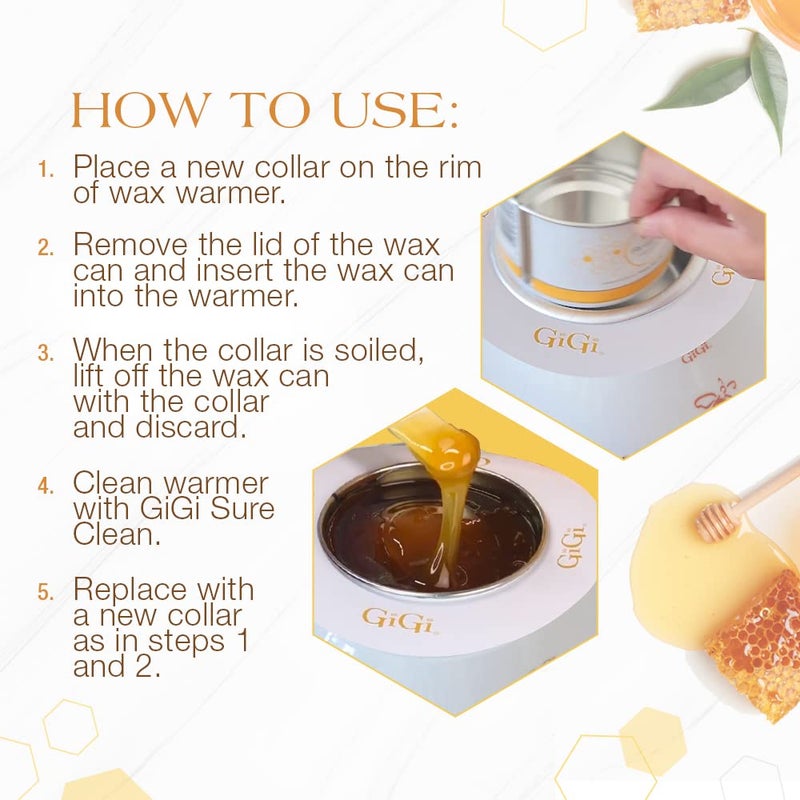 HOW TO USE:

1. Place a new collar on the rim of wax warmer.

2. Remove the lid of the wax can and insert the wax can into the warmer.

3. When the collar is soiled, lift off the wax can with the collar and discard.

4. Clean warmer with GiGi Sure Clean.

5. Replace with a new collar as in steps 1 and 2.

GiGi

GiGi

GiGi

GiGi

GiGi