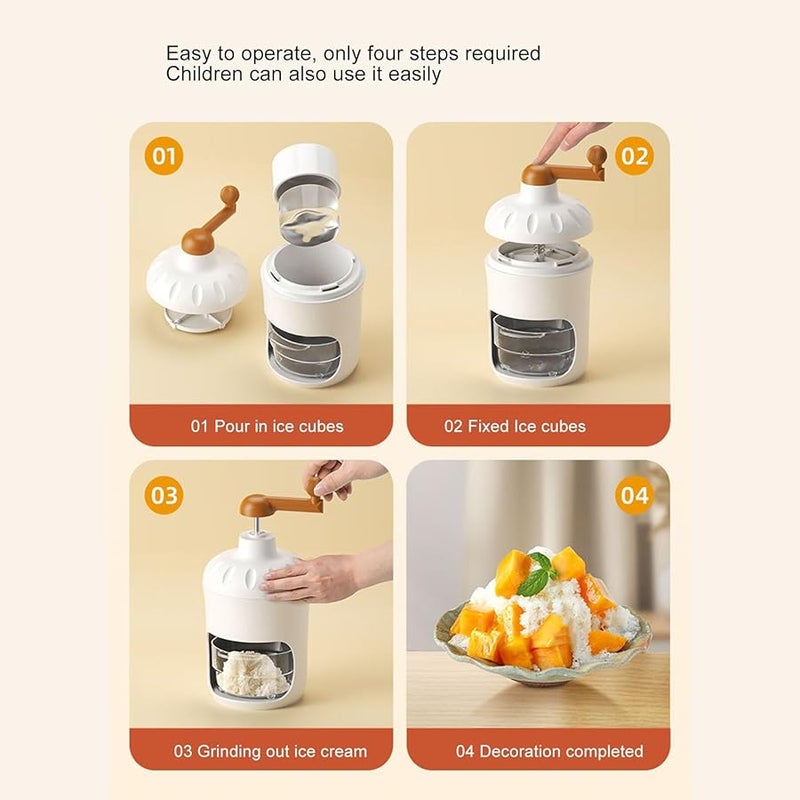 Easy to operate, only four steps required
Children can also use it easily

01

01 Pour in ice cubes

02

02 Fixed Ice cubes

03

03 Grinding out ice cream

04

04 Decoration completed