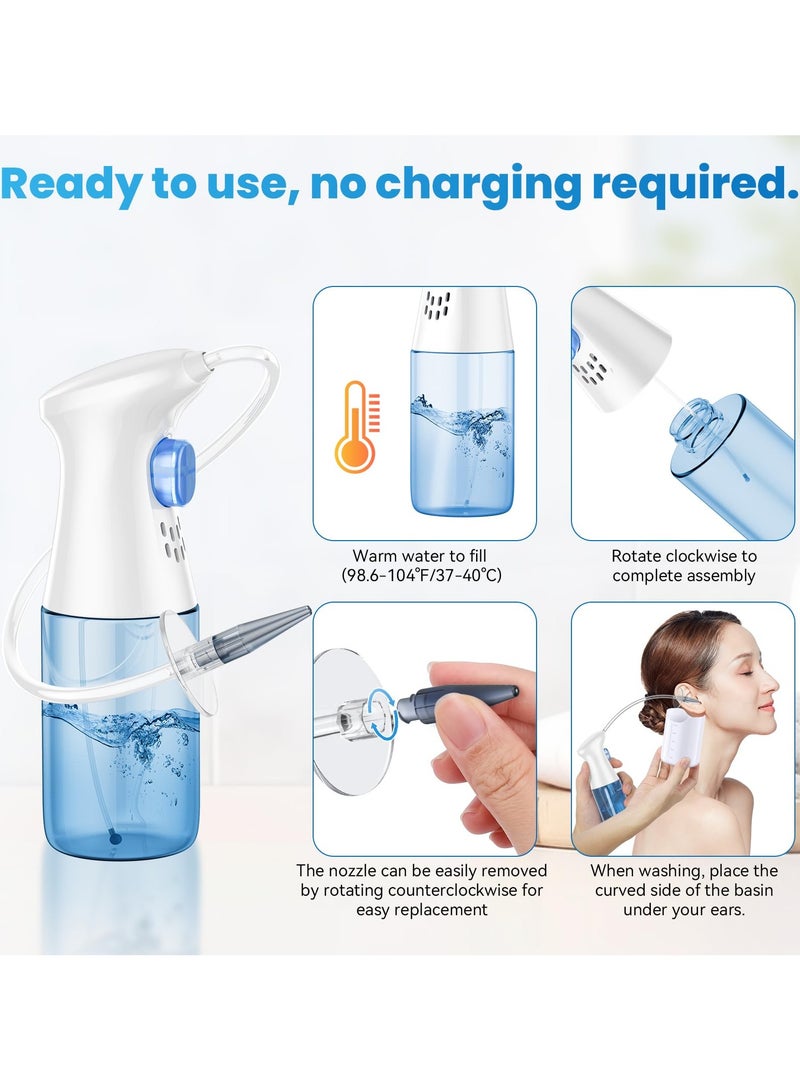 Ready to use, no charging required.

Warm water to fill (98.6-104°F/37-40°C)

Rotate clockwise to complete assembly

The nozzle can be easily removed by rotating counterclockwise for easy replacement

When washing, place the curved side of the basin under your ears.