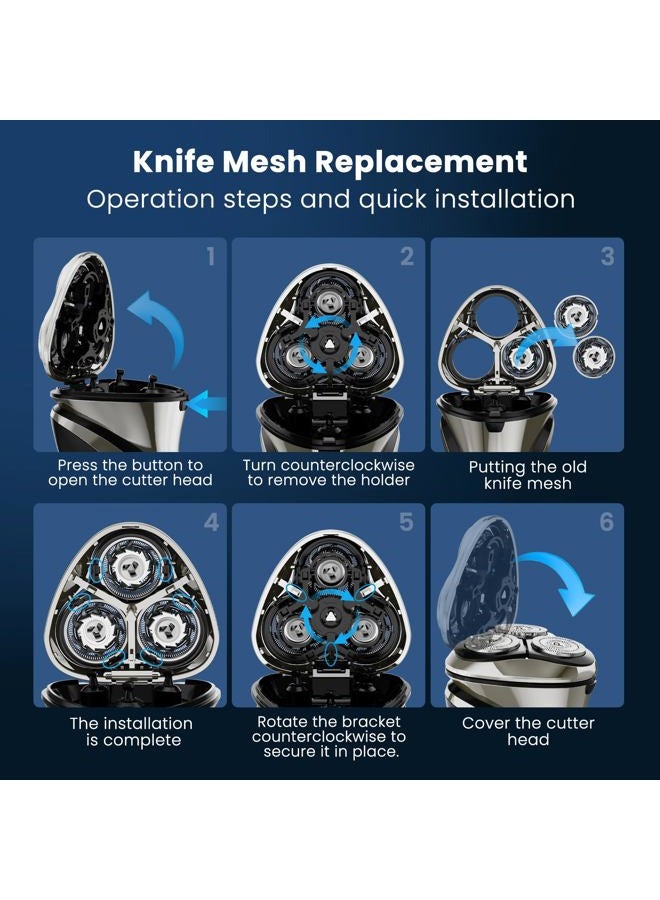 Knife Mesh Replacement
Operation steps and quick installation

1

Press the button to open the cutter head

2

Turn counterclockwise to remove the holder

3

Putting the old knife mesh

4

The installation is complete

5

Rotate the bracket counterclockwise to secure it in place.

6

Cover the cutter head