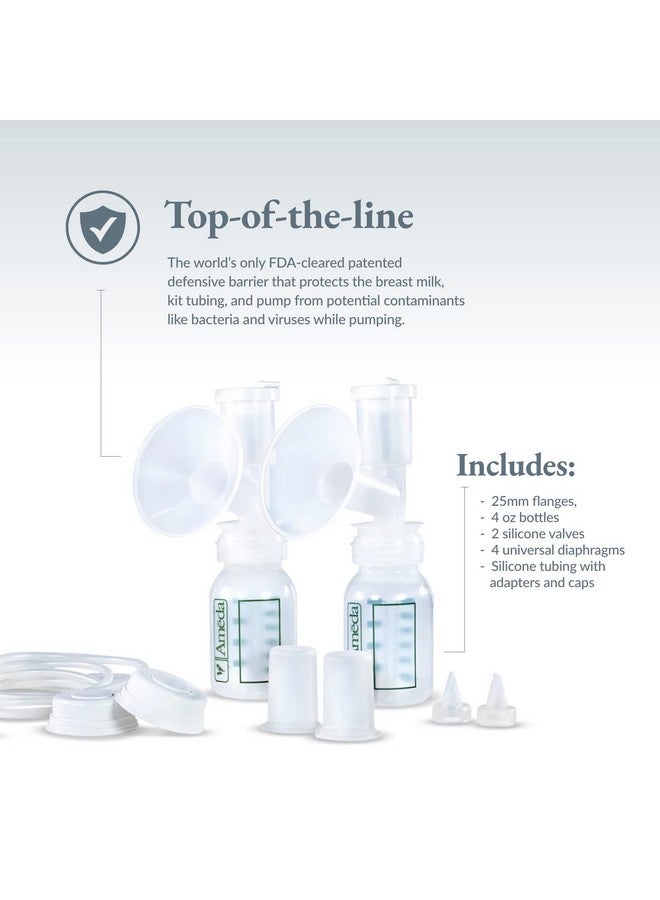 Top-of-the-line

The world's only FDA-cleared patented defensive barrier that protects the breast milk, kit tubing, and pump from potential contaminants like bacteria and viruses while pumping.

Includes:

- 25mm flanges,
- 4 oz bottles
- 2 silicone valves
- 4 universal diaphragms
- Silicone tubing with adapters and caps

Ameda

Ameda