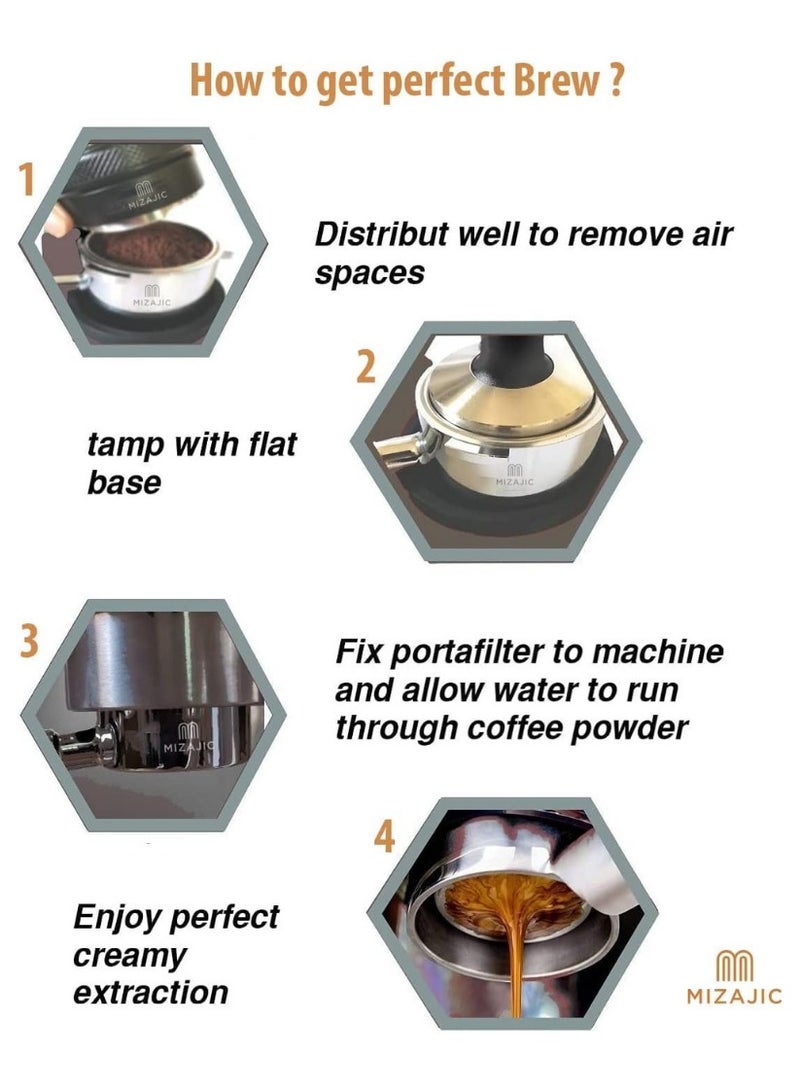 How to get perfect Brew ?

1

MIZAJIC

MIZAJIC

Distribut well to remove air spaces

2

MIZAJIC

tamp with flat base

3

MIZAJIC

Fix portafilter to machine and allow water to run through coffee powder

4

Enjoy perfect creamy extraction

MIZAJIC