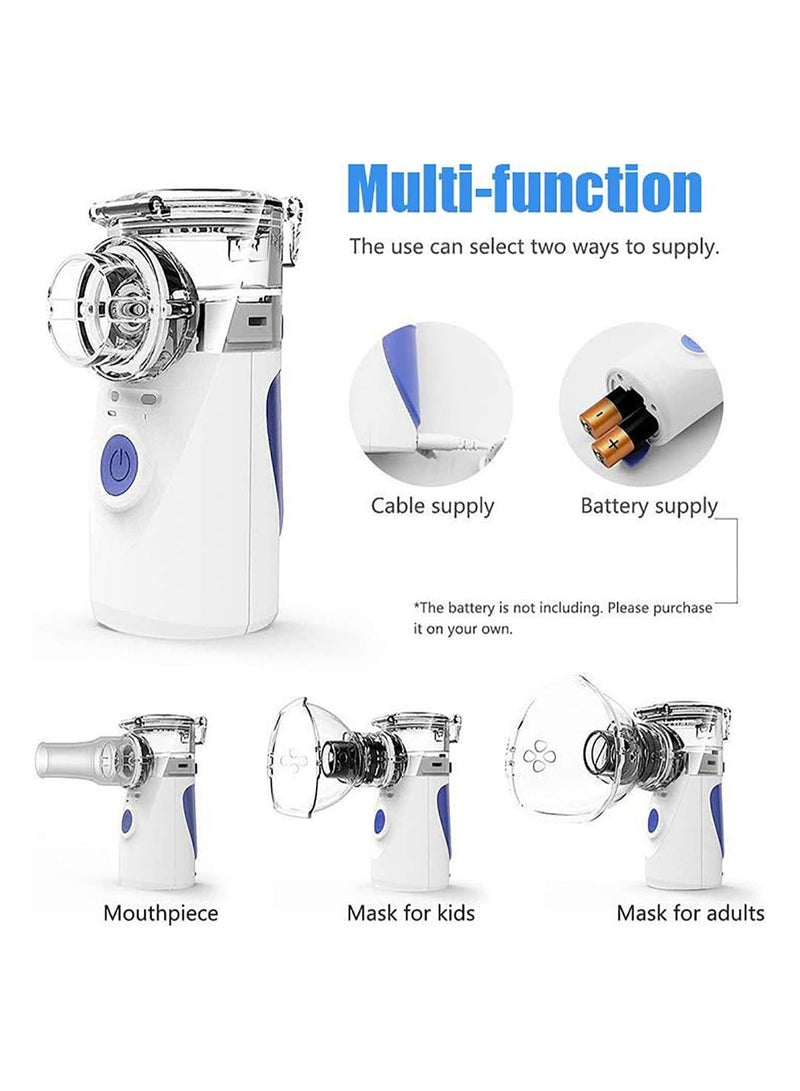 Multi-function

The use can select two ways to supply.

Cable supply

Battery supply

*The battery is not including. Please purchase it on your own.

Mouthpiece

Mask for kids

Mask for adults