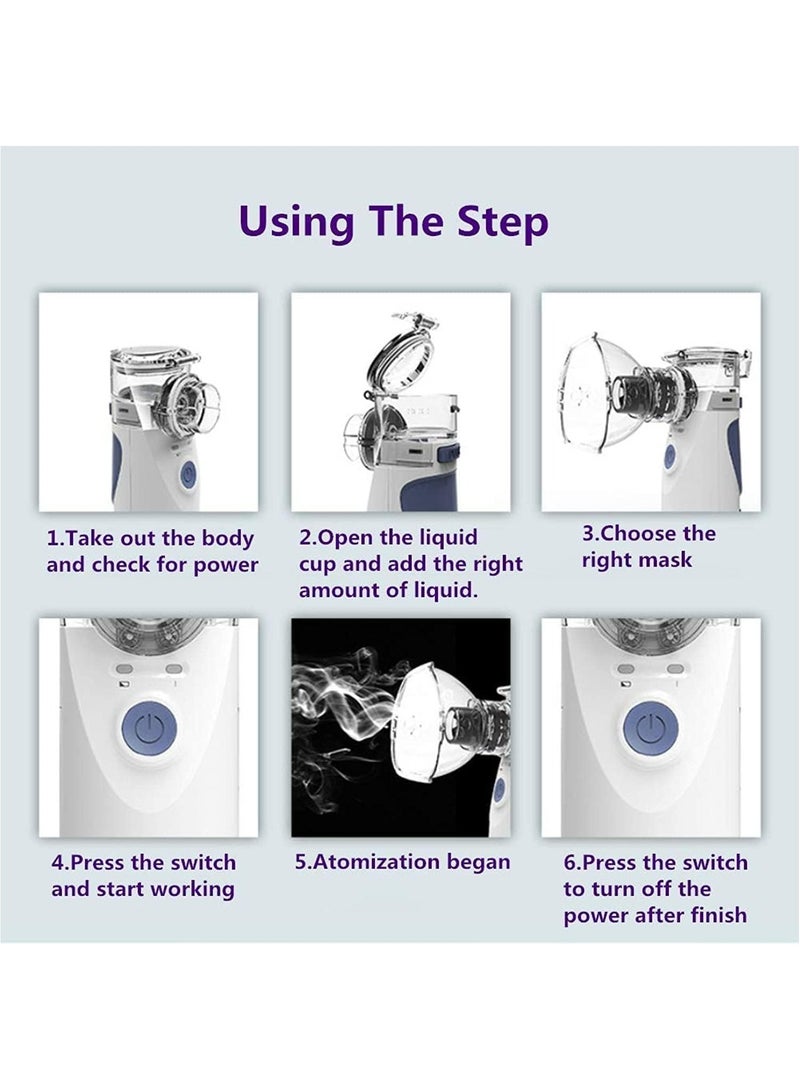 Using The Step

1.Take out the body and check for power

2.Open the liquid cup and add the right amount of liquid.

3.Choose the right mask

4.Press the switch and start working

5.Atomization began

6.Press the switch to turn off the power after finish