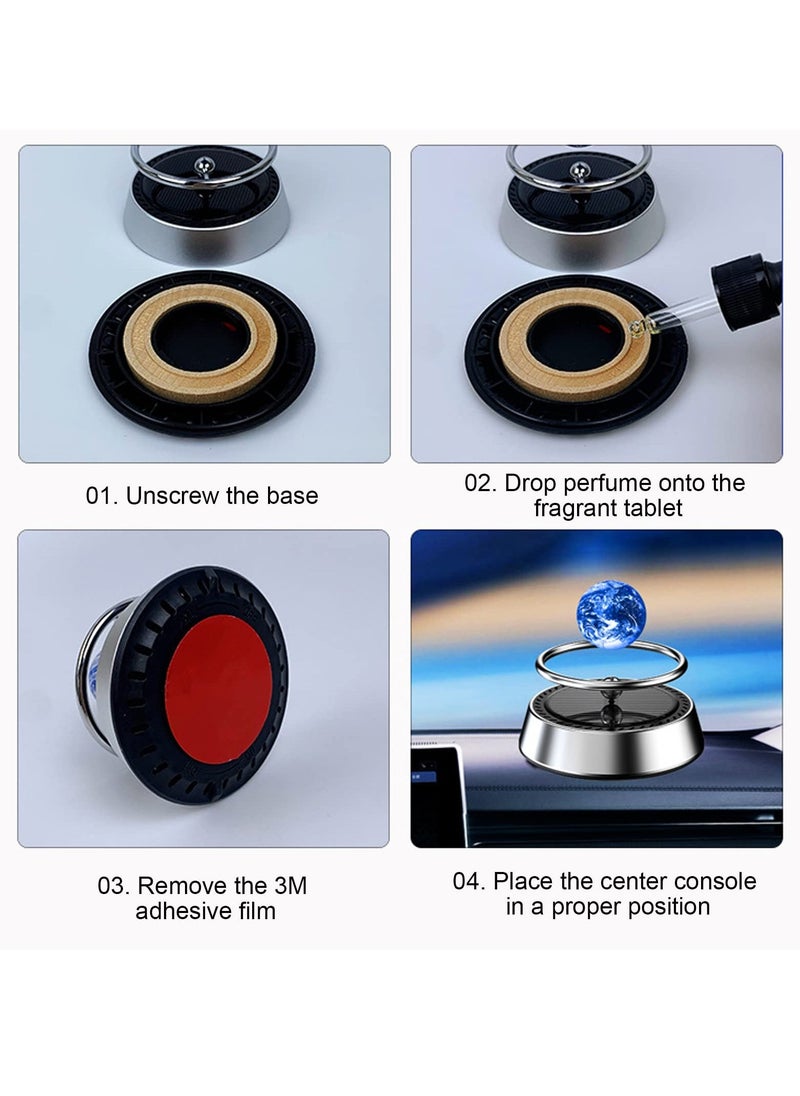 01. Unscrew the base

02. Drop perfume onto the fragrant tablet

03. Remove the 3M adhesive film

04. Place the center console in a proper position