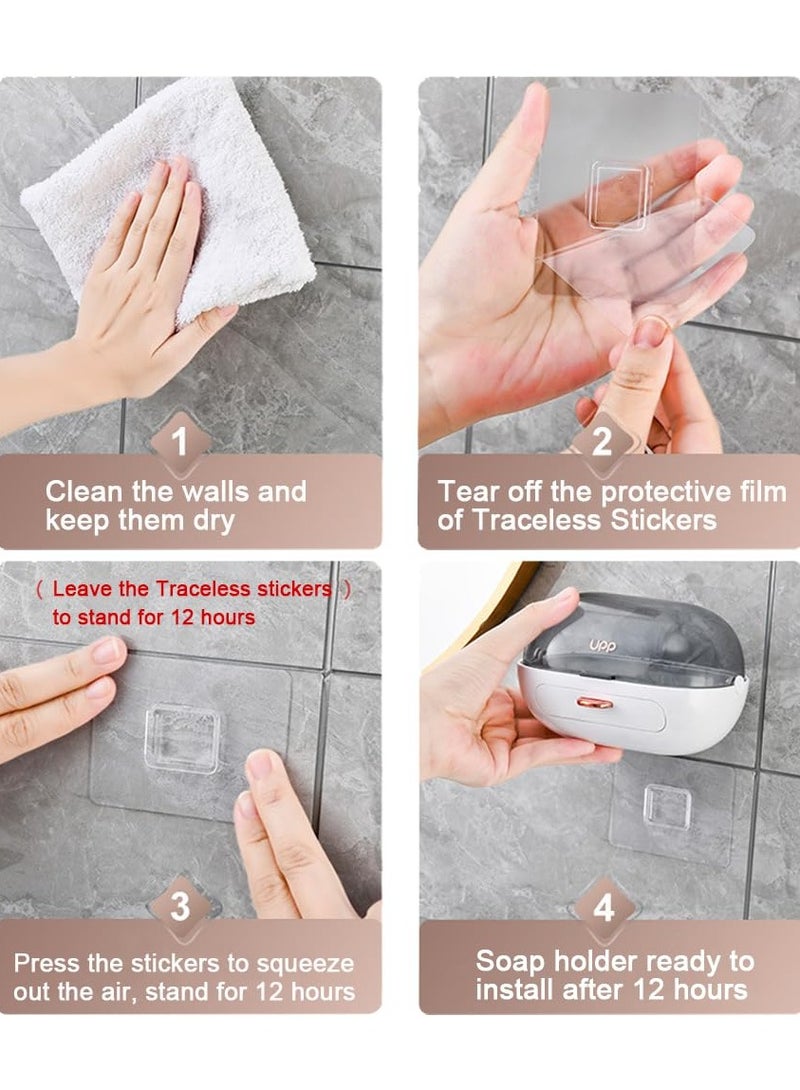 1
Clean the walls and keep them dry

2
Tear off the protective film of Traceless Stickers

（ Leave the Traceless stickers ）
to stand for 12 hours

3
Press the stickers to squeeze out the air, stand for 12 hours

UPP

4
Soap holder ready to install after 12 hours