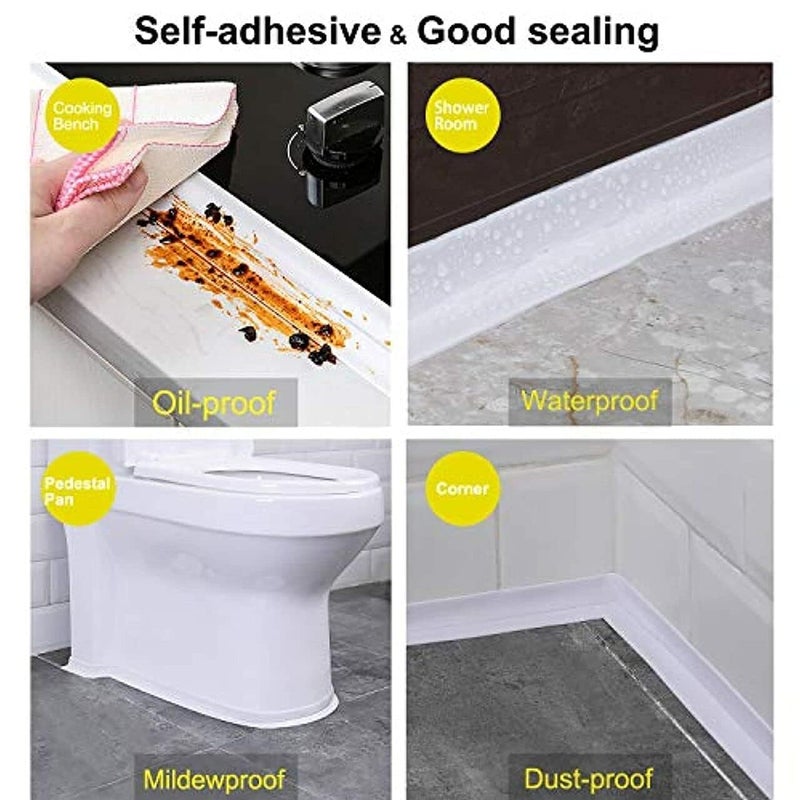 Self-adhesive & Good sealing

Cooking Bench

Oil-proof

Shower Room

Waterproof

Pedestal Pan

Mildewproof

Corner

Dust-proof