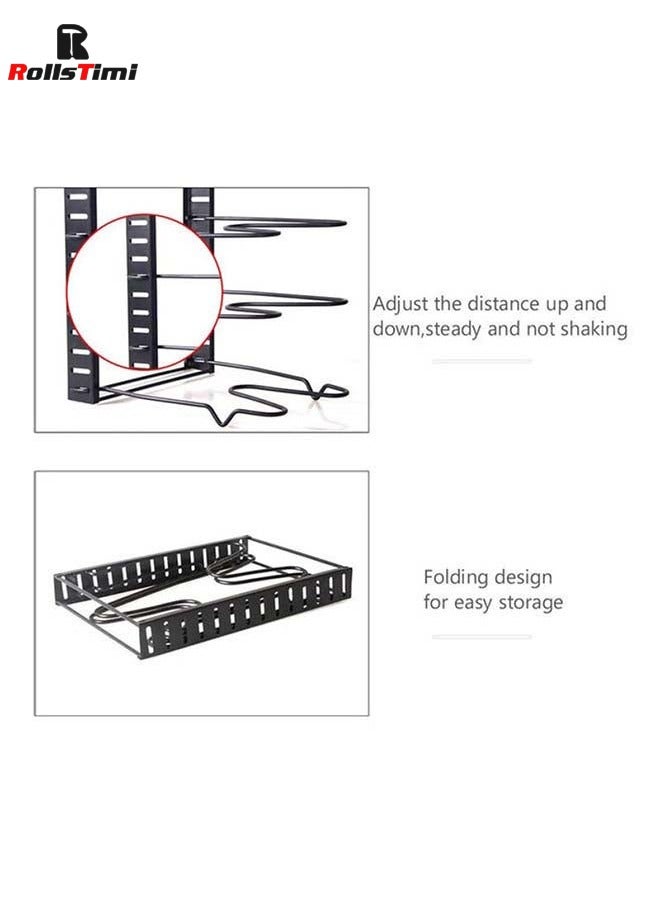 RollsTimi

Adjust the distance up and down,steady and not shaking

Folding design for easy storage